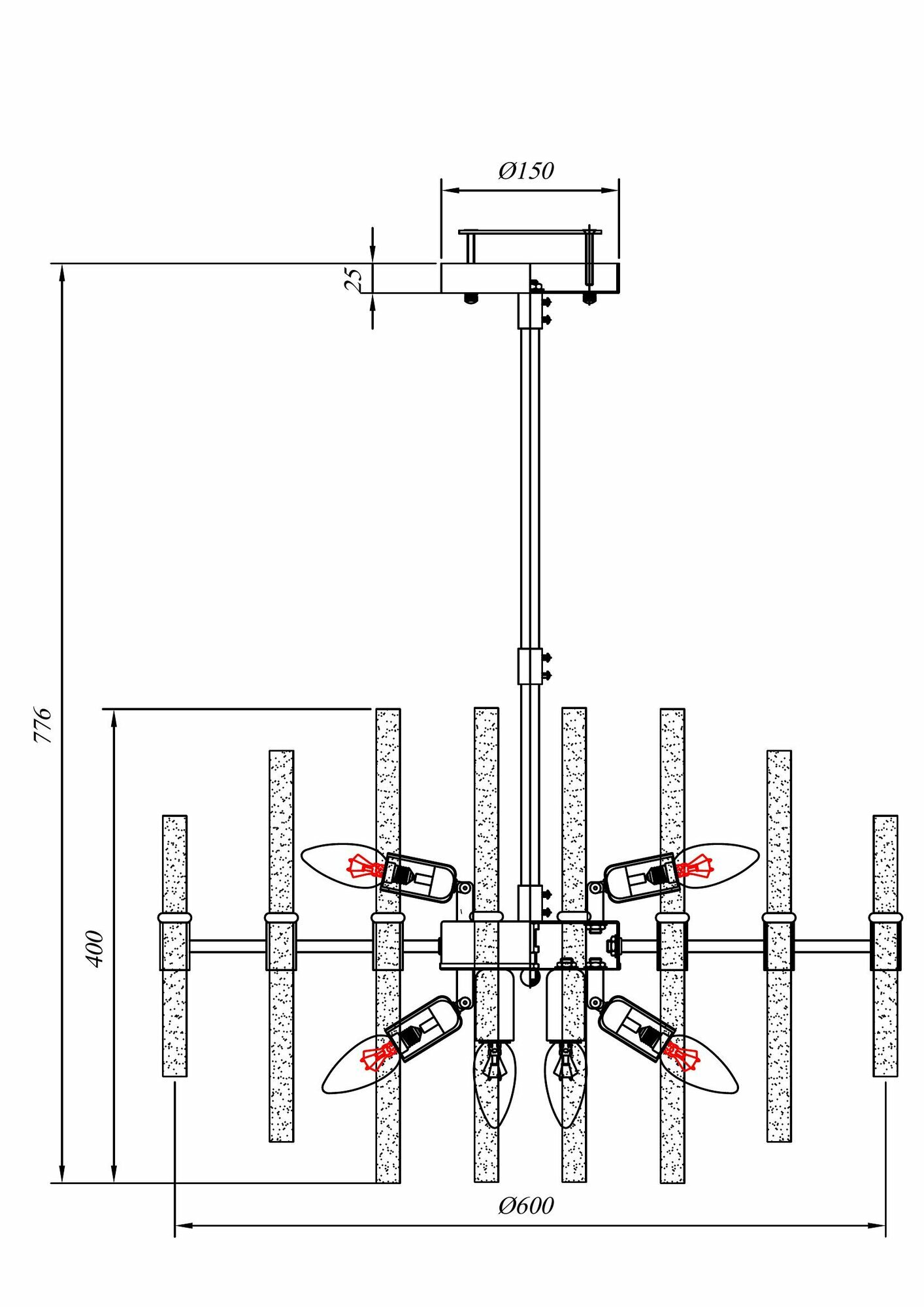 Ø150

25

776

400

Ø600