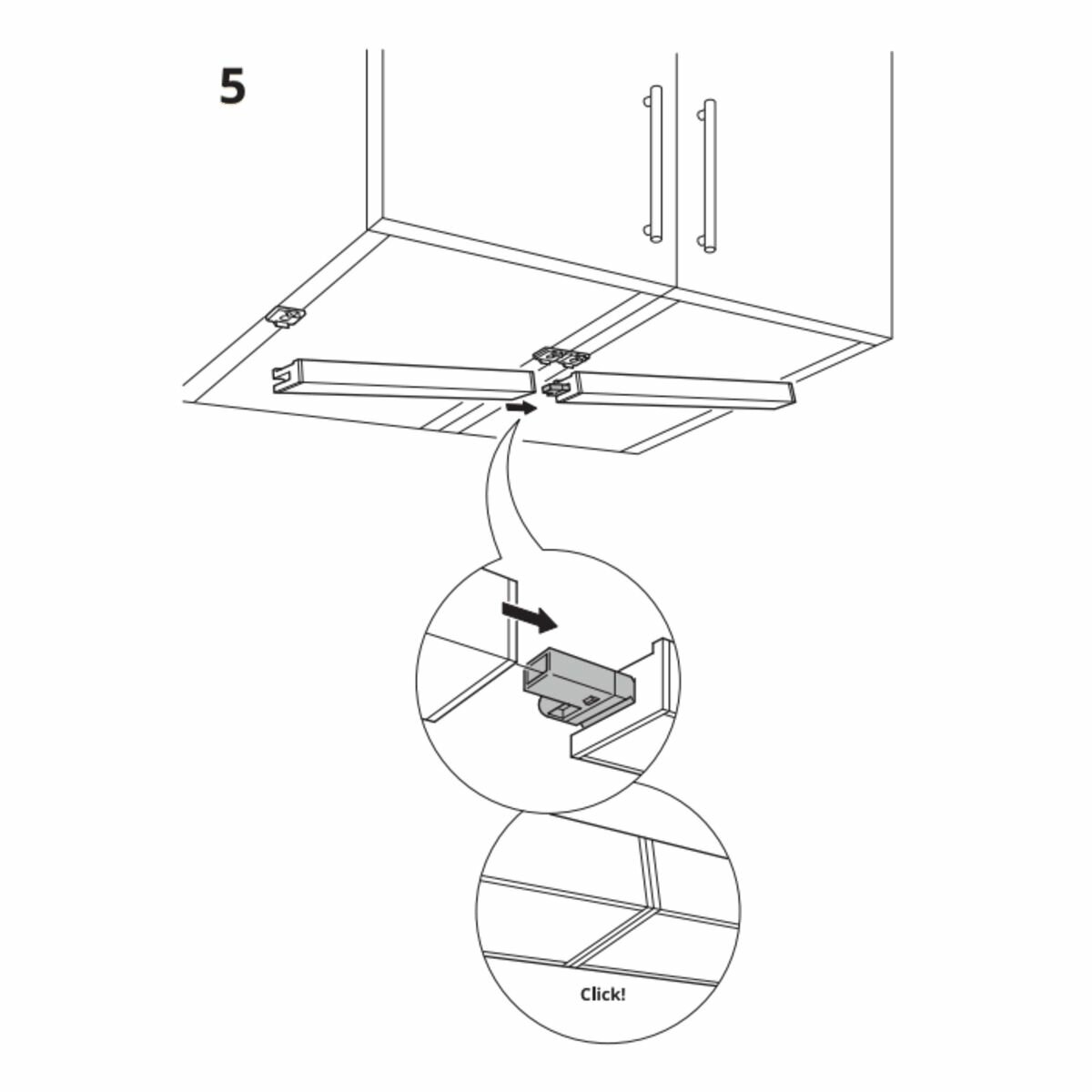 5

Click!