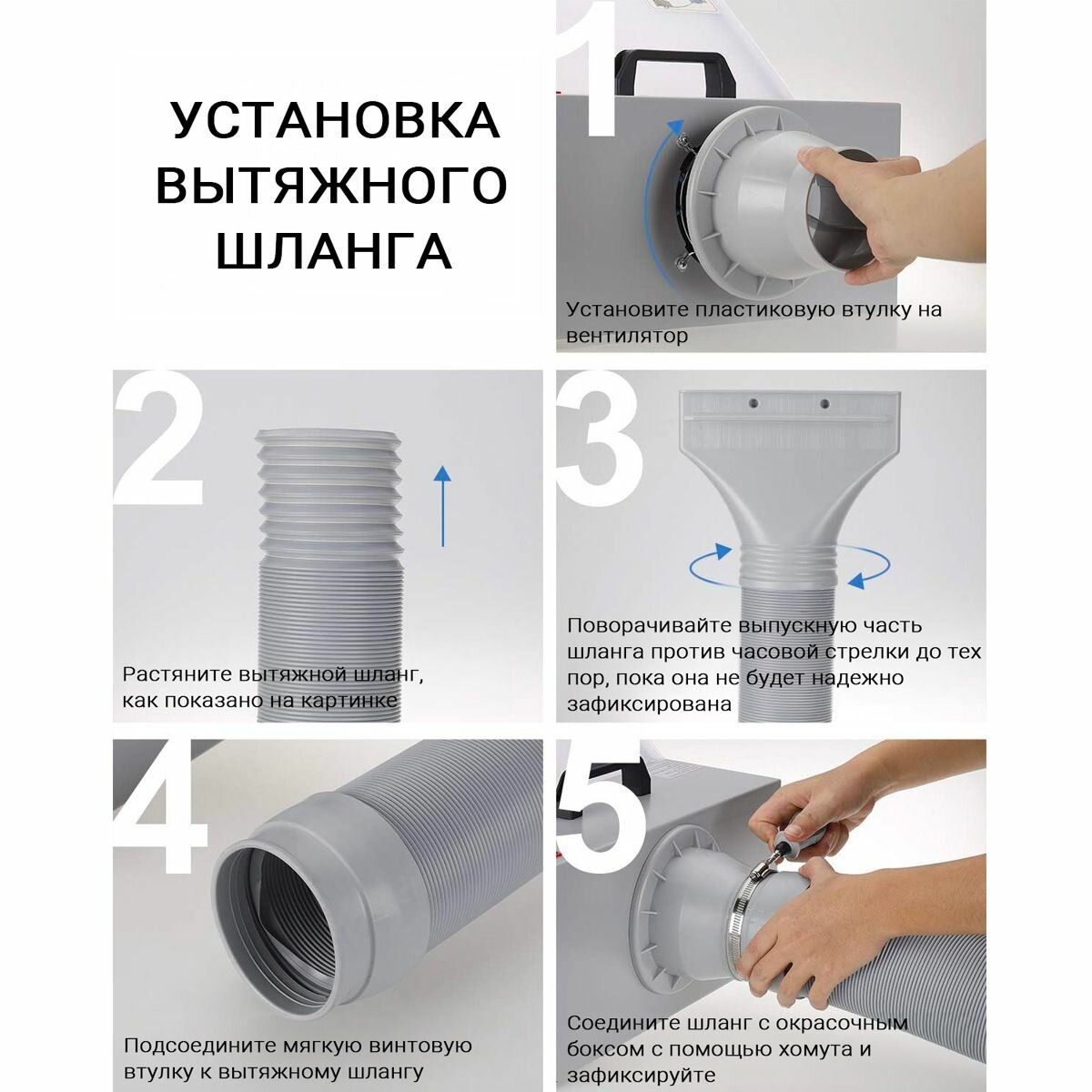 УСТАНОВКА ВЫТЯЖНОГО ШЛАНГА

1

Установите пластиковую втулку на вентилятор

2

Растяните вытяжной шланг, как показано на картинке

3

Поворачивайте выпускную часть шланга против часовой стрелки до тех пор, пока она не будет надежно зафиксирована

4

Подсоедините мягкую винтовую втулку к вытяжному шлангу

5

Соедините шланг с окрасочным боксом с помощью хомута и зафиксируйте