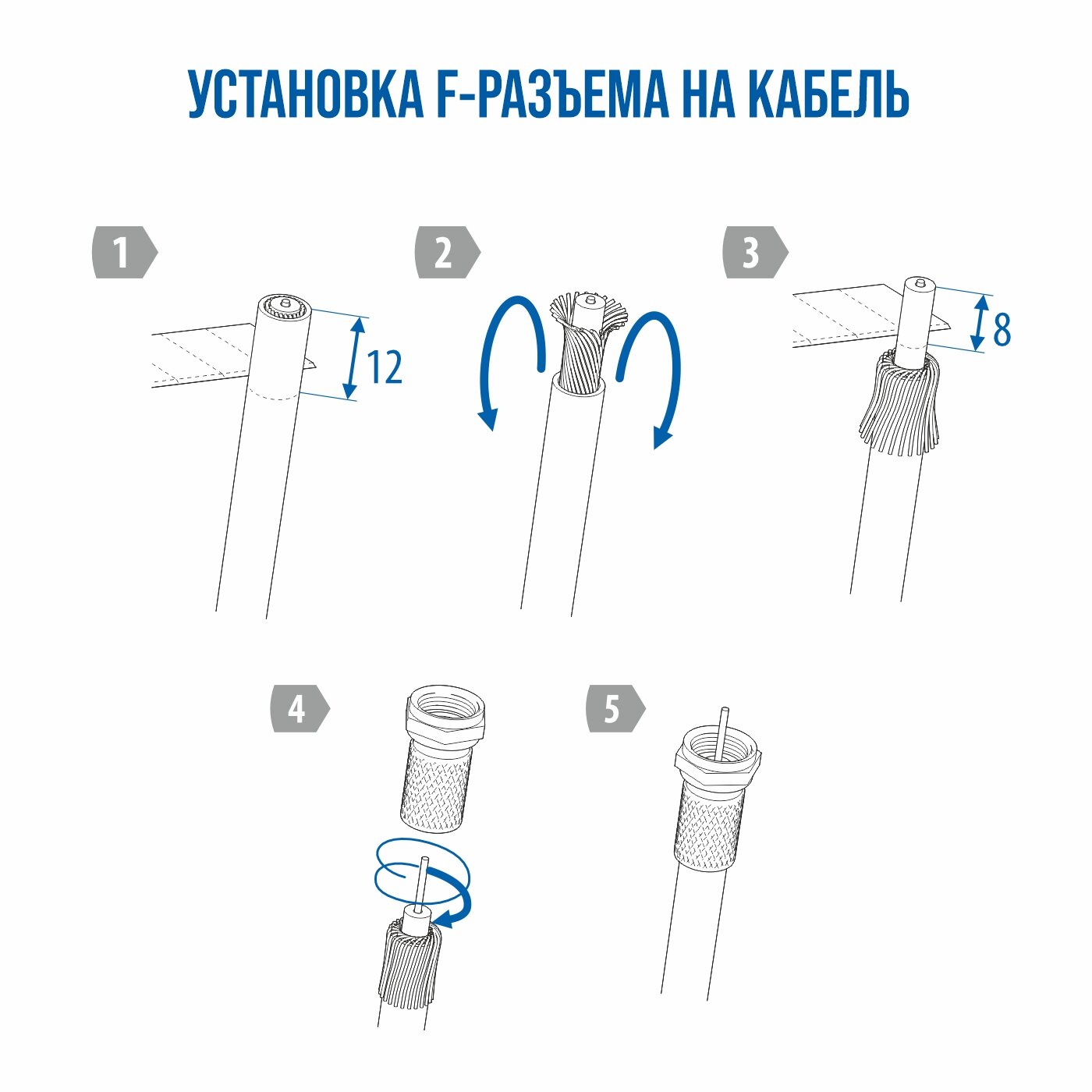 УСТАНОВКА F-РАЗЪЕМА НА КАБЕЛЬ

1

12

2

3

8

4

5