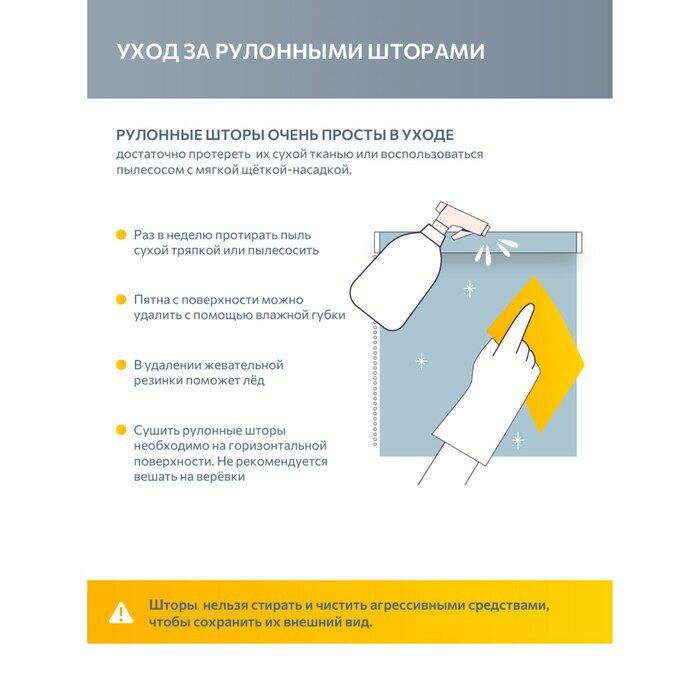 УХОД ЗА РУЛОННЫМИ ШТОРАМИ

РУЛОННЫЕ ШТОРЫ ОЧЕНЬ ПРОСТЫ В УХОДЕ
достаточно протереть их сухой тканью или воспользоваться пылесосом с мягкой щёткой-насадкой.

Раз в неделю протирать пыль сухой тряпкой или пылесосить

Пятна с поверхности можно удалить с помощью влажной губки

В удалении жевательной резинки поможет лёд

Сушить рулонные шторы необходимо на горизонтальной поверхности. Не рекомендуется вешать на верёвки

Шторы нельзя стирать и чистить агрессивными средствами, чтобы сохранить их внешний вид.