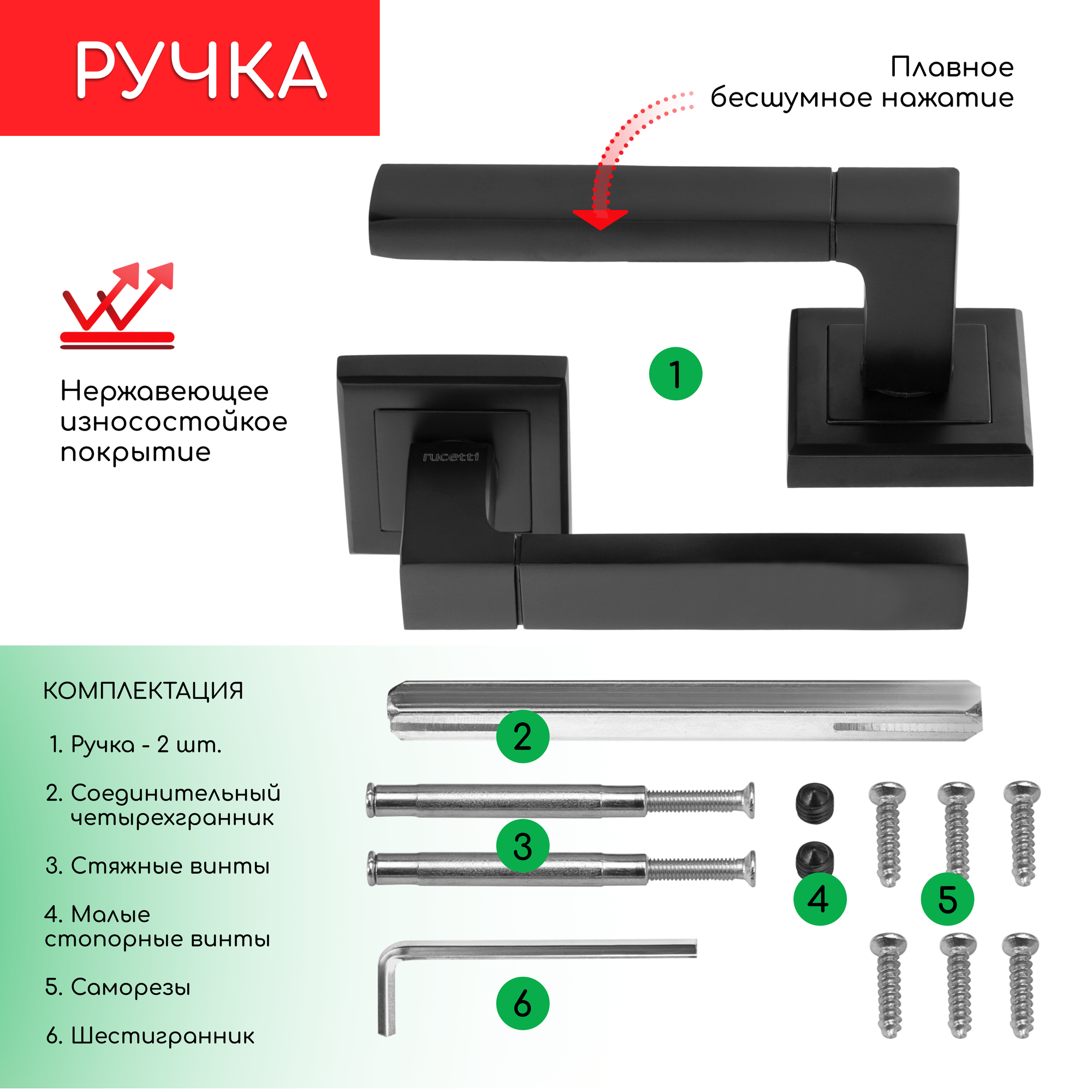 РУЧКА

Плавное бесшумное нажатие

Нержавеющее износостойкое покрытие

1

rucetti

КОМПЛЕКТАЦИЯ

1. Ручка - 2 шт.

2. Соединительный четырехгранник

3. Стяжные винты

4. Малые стопорные винты

5. Саморезы

6. Шестигранник

2

3

4

5

6