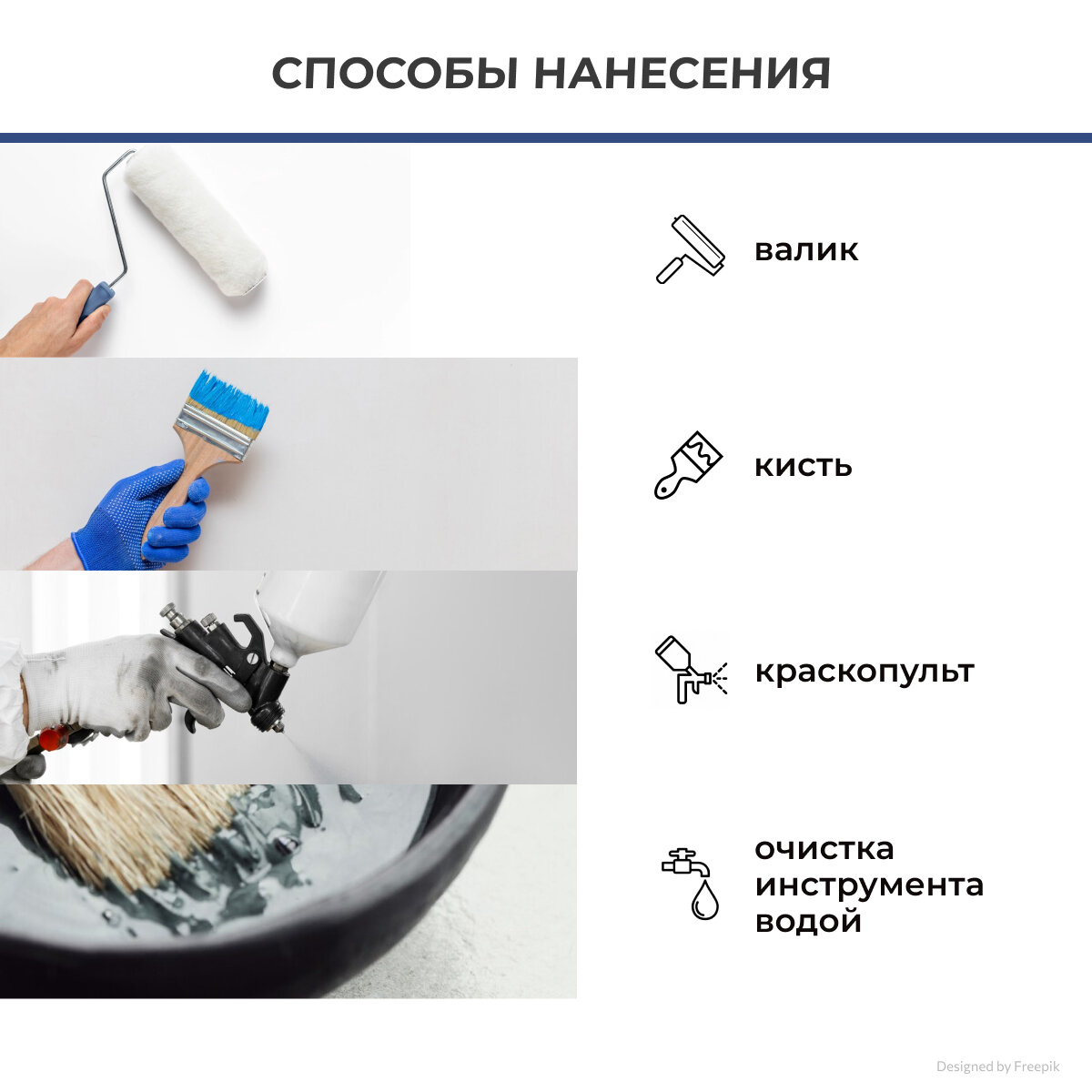 СПОСОБЫ НАНЕСЕНИЯ

валик

кисть

краскопульт

очистка инструмента водой

Designed by Freepik