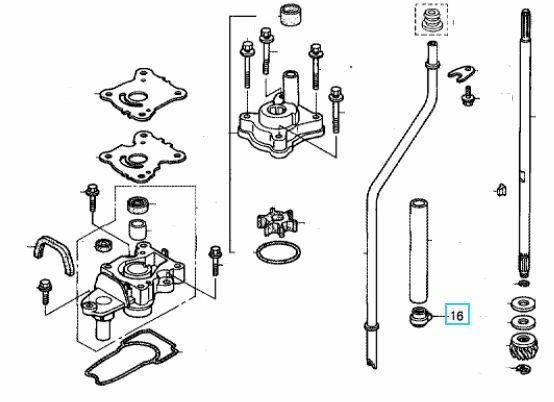 16