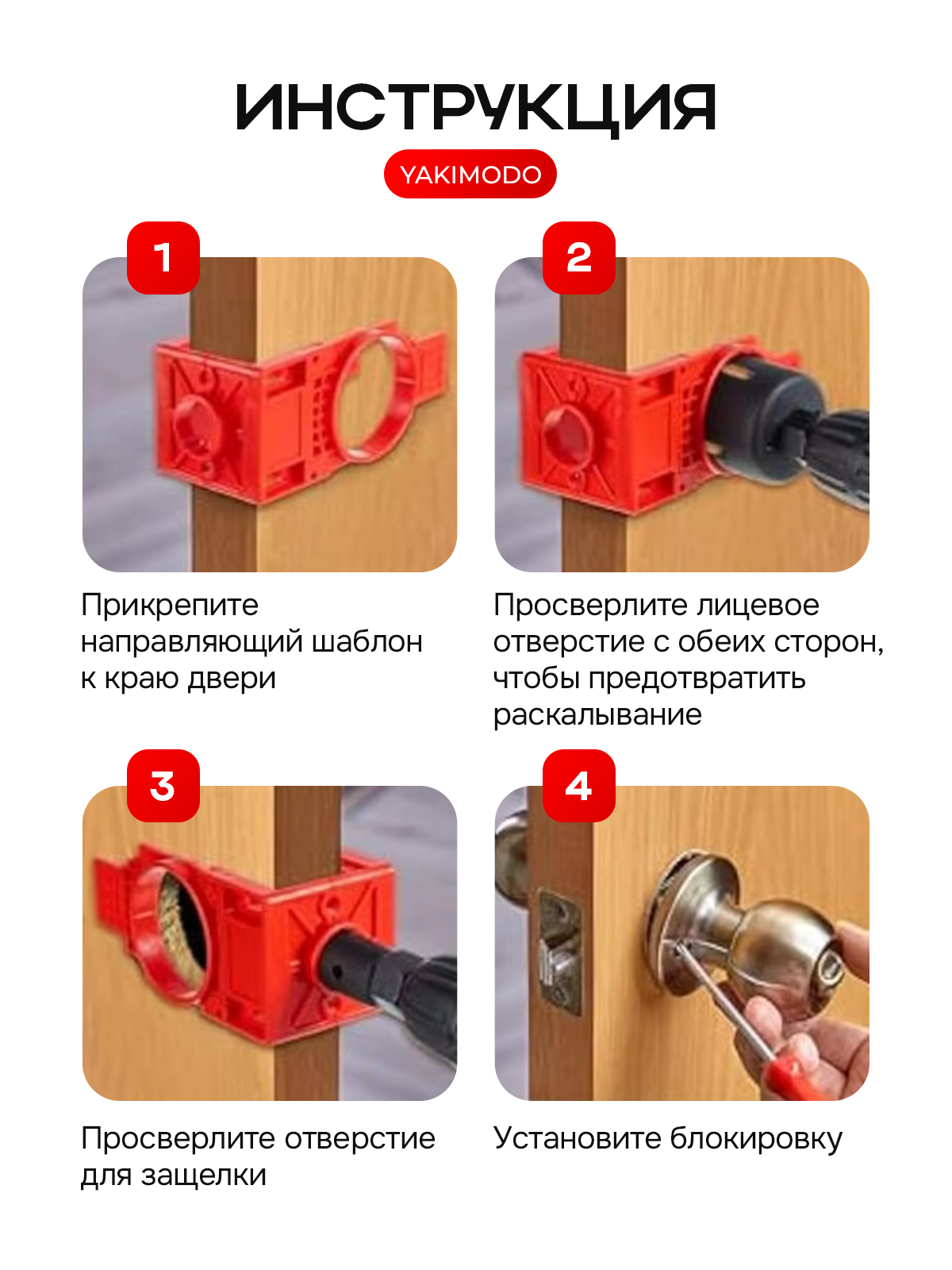 ИНСТРУКЦИЯ

YAKIMODO

1

Прикрепите направляющий шаблон к краю двери

2

Просверлите лицевое отверстие с обеих сторон, чтобы предотвратить раскалывание

3

Просверлите отверстие для защелки

4

Установите блокировку