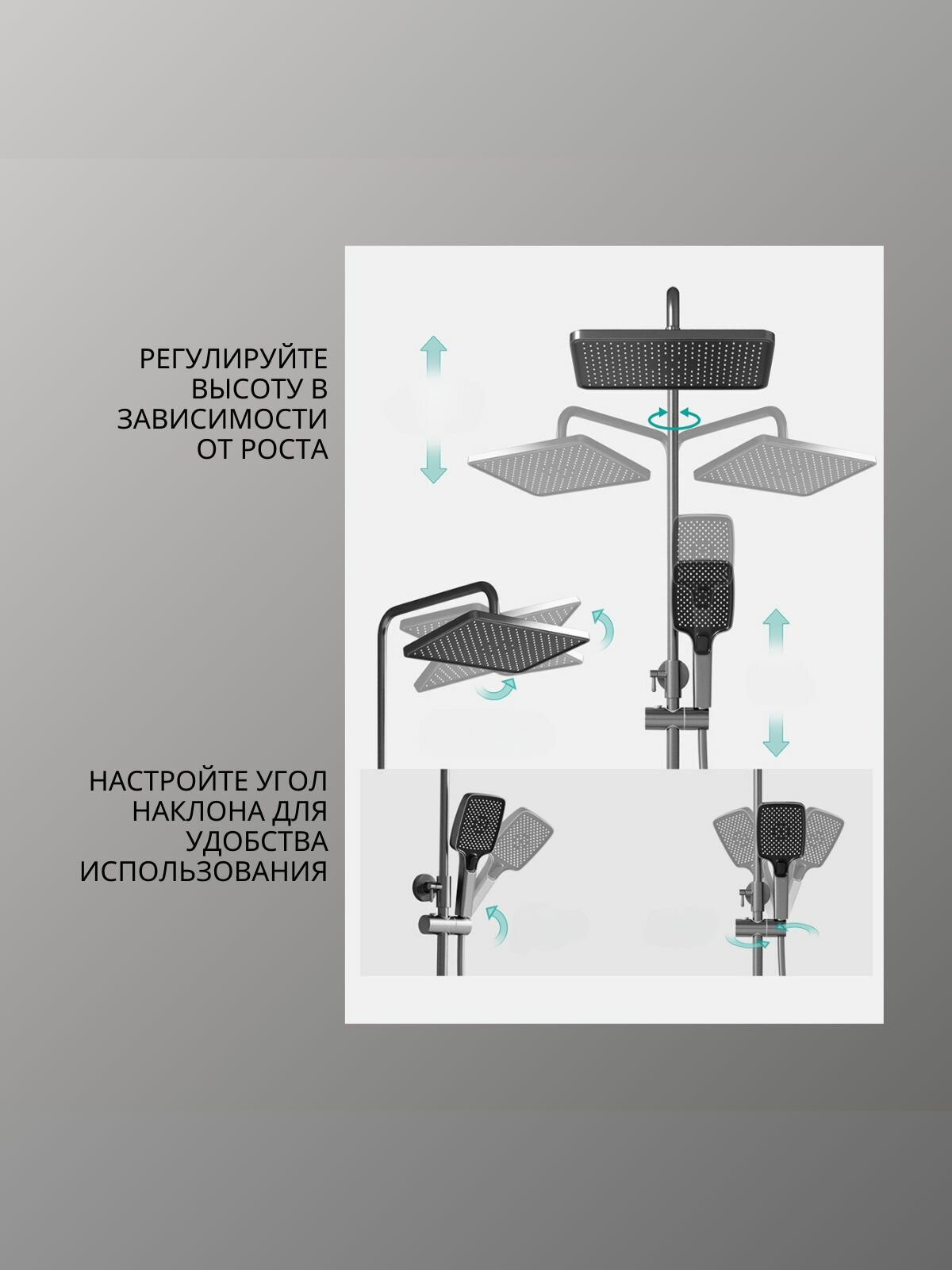 РЕГУЛИРУЙТЕ ВЫСОТУ В ЗАВИСИМОСТИ ОТ РОСТА

НАСТРОЙТЕ УГОЛ НАКЛОНА ДЛЯ УДОБСТВА ИСПОЛЬЗОВАНИЯ