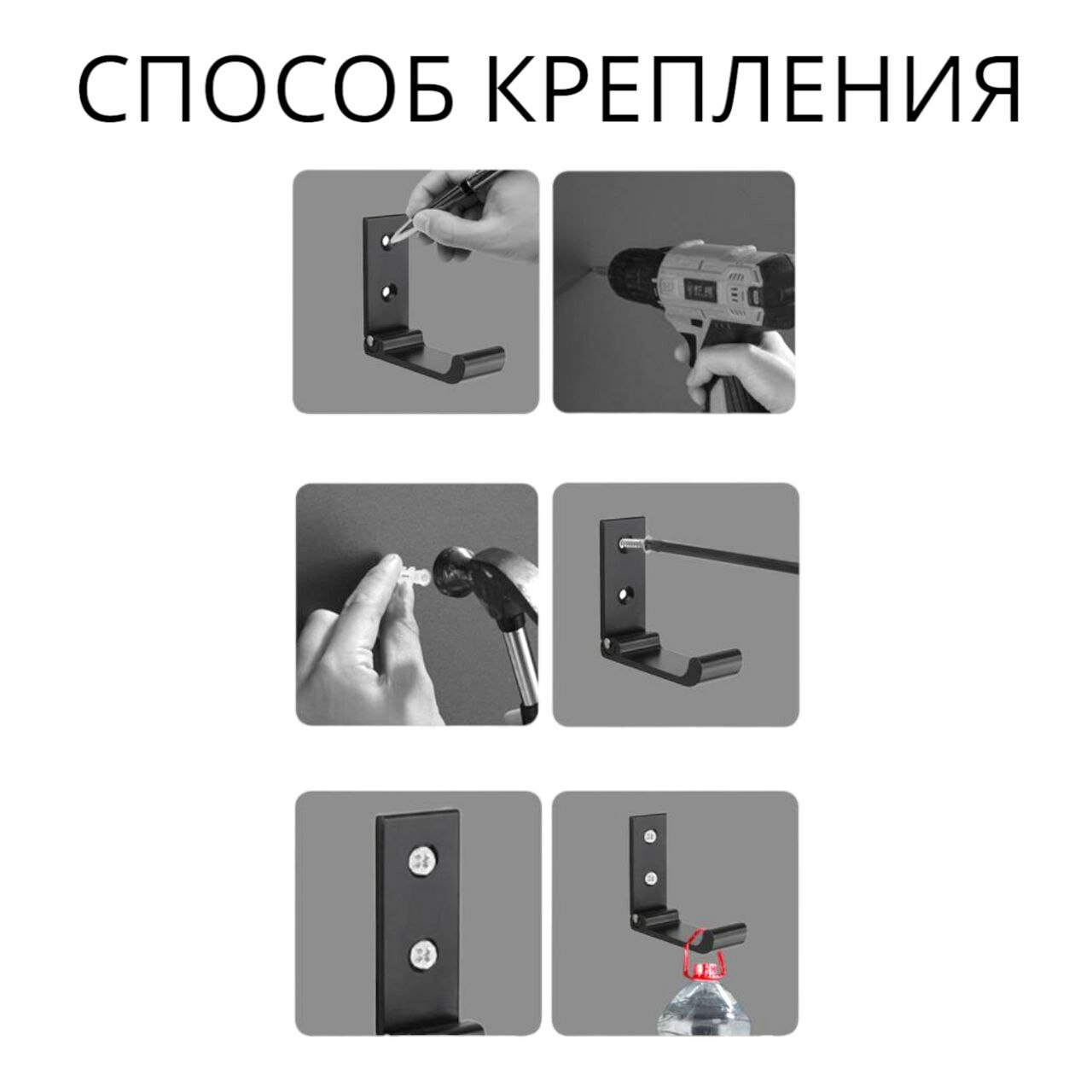 СПОСОБ КРЕПЛЕНИЯ