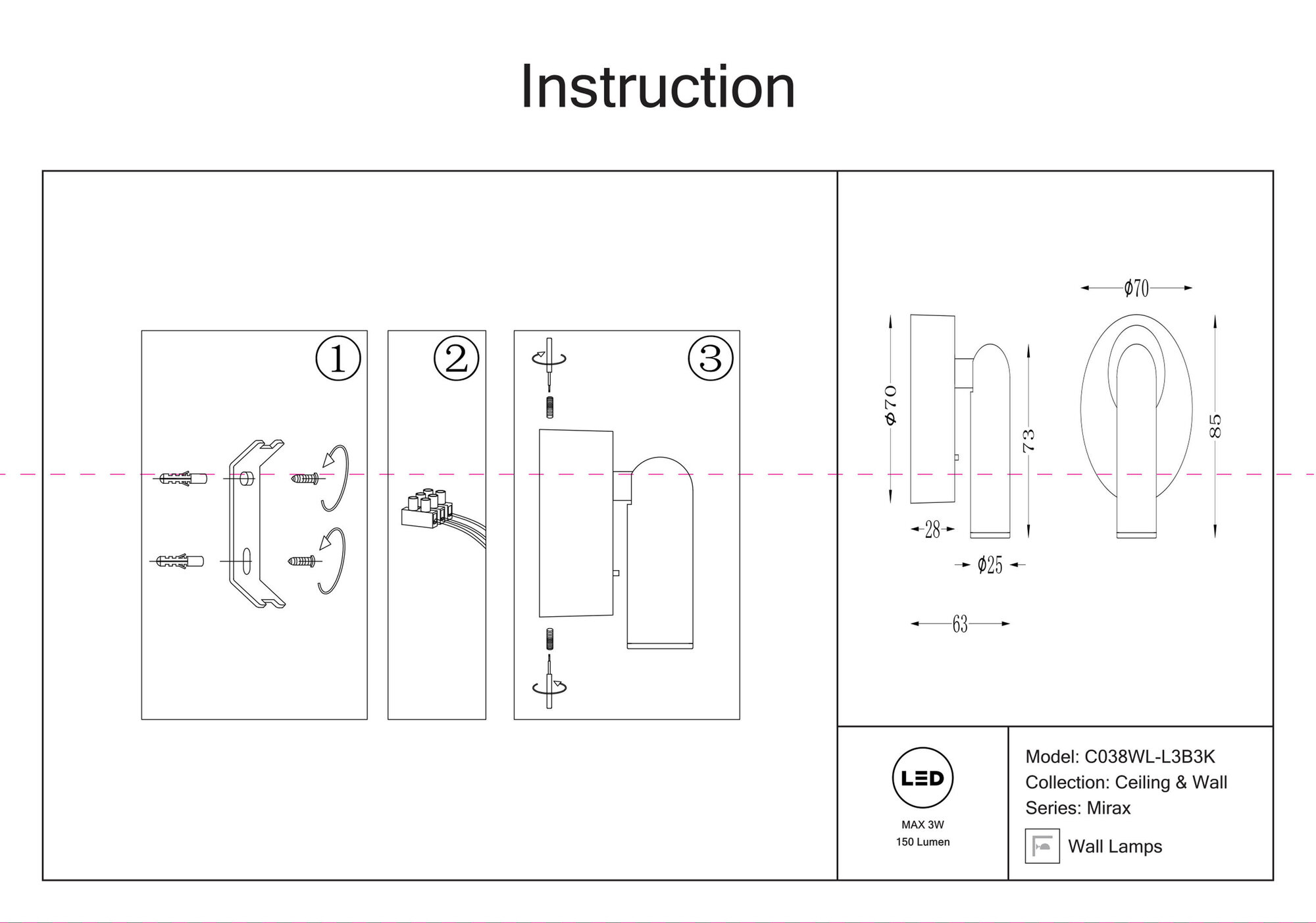 Instruction

①

②

③

Φ70

Φ70

73

85

28

Φ25

63

LED

MAX 3W
150 Lumen

Model: C038WL-L3B3K
Collection: Ceiling & Wall
Series: Mirax

Wall Lamps