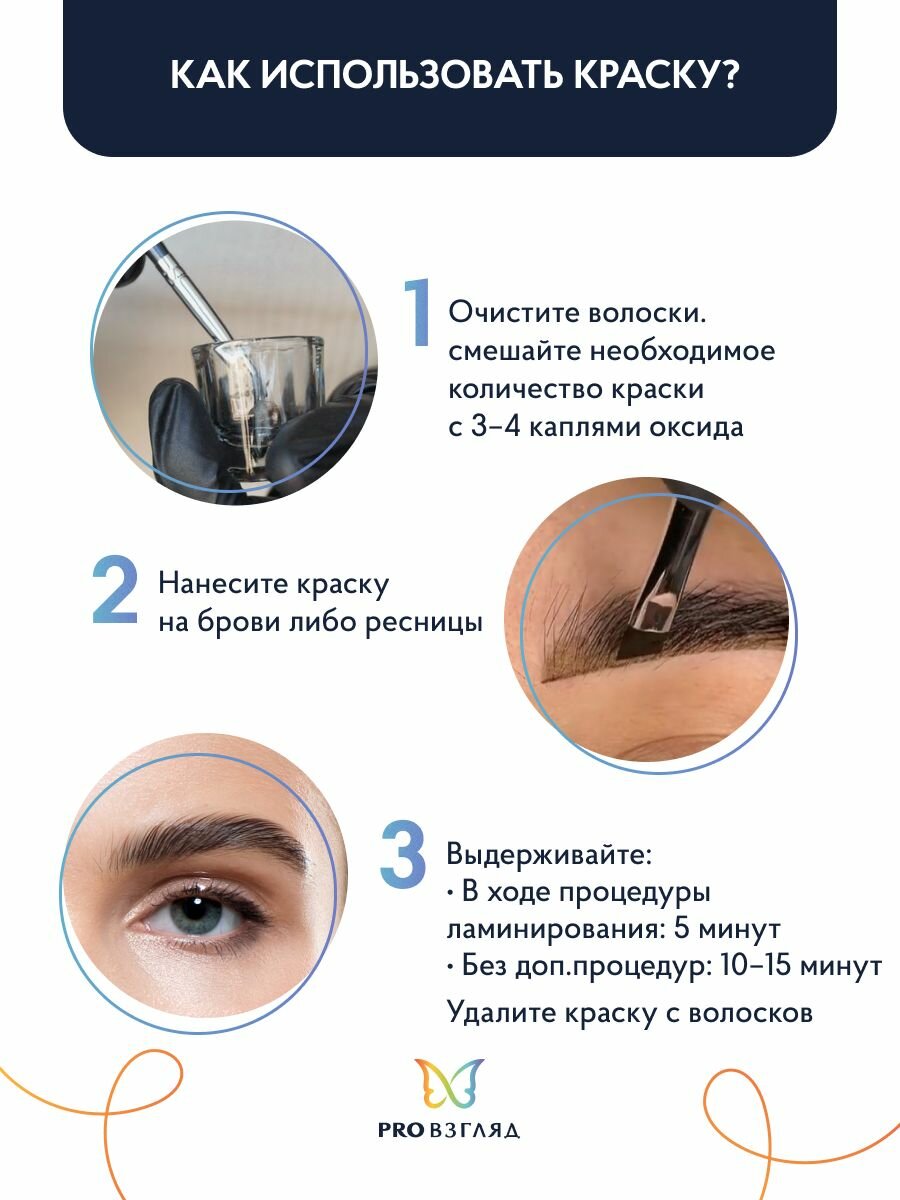 КАК ИСПОЛЬЗОВАТЬ КРАСКУ?

1 Очистите волоски. смешайте необходимое количество краски с 3–4 каплями оксида

2 Нанесите краску на брови либо ресницы

3 Выдерживайте:
• В ходе процедуры ламинирования: 5 минут
• Без доп.процедур: 10–15 минут

Удалите краску с волосков

PRO ВЗГЛЯД