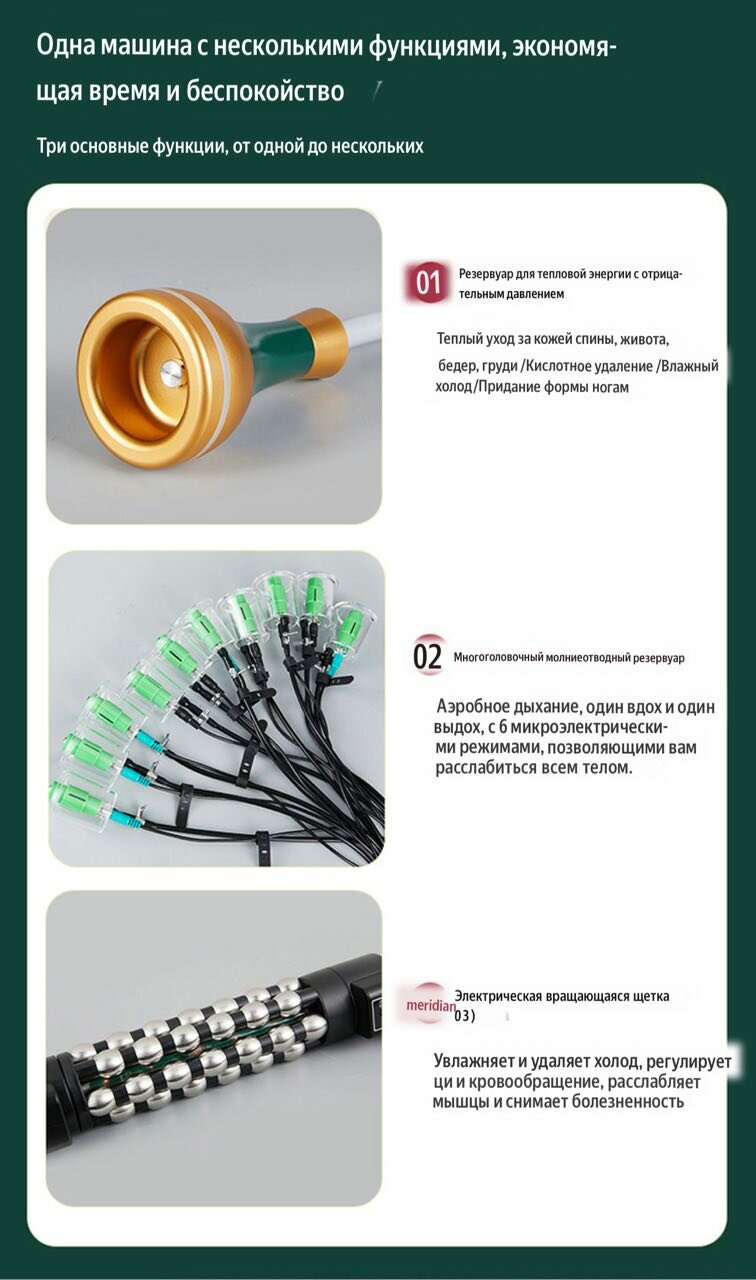 Одна машина с несколькими функциями, экономящая время и беспокойство

Три основные функции, от одной до нескольких

01 Резервуар для тепловой энергии с отрицательным давлением

Теплый уход за кожей спины, живота, бедер, груди /Кислотное удаление /Влажный холод/Придание формы ногам

02 Многоголовочный молниеотводный резервуар

Аэробное дыхание, один вдох и один выдох, с 6 микроэлектрическими режимами, позволяющими вам расслабиться всем телом.

meridian Электрическая вращающаяся щетка 03)

Увлажняет и удаляет холод, регулирует ци и кровообращение, расслабляет мышцы и снимает болезненность