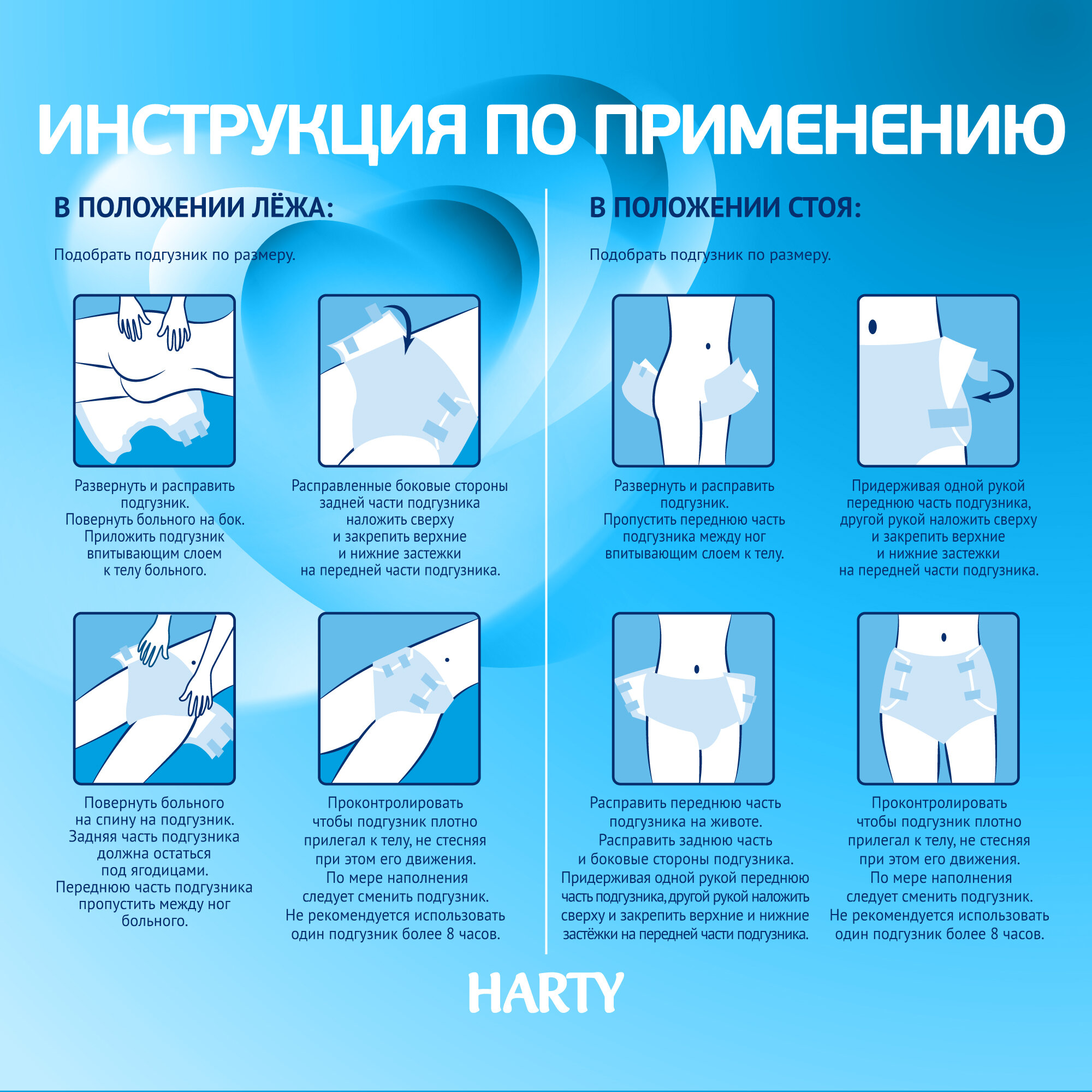 ИНСТРУКЦИЯ ПО ПРИМЕНЕНИЮ

В ПОЛОЖЕНИИ ЛЁЖА:

Подобрать подгузник по размеру.

Развернуть и расправить подгузник. Повернуть больного на бок. Приложить подгузник впитывающим слоем к телу больного.

Расправленные боковые стороны задней части подгузника наложить сверху и закрепить верхние и нижние застежки на передней части подгузника.

Повернуть больного на спину на подгузник. Задняя часть подгузника должна остаться под ягодицами. Переднюю часть подгузника пропустить между ног больного.

Проконтролировать чтобы подгузник плотно прилегал к телу, не стесняя при этом его движения. По мере наполнения следует сменить подгузник. Не рекомендуется использовать один подгузник более 8 часов.

В ПОЛОЖЕНИИ СТОЯ:

Подобрать подгузник по размеру.

Развернуть и расправить подгузник. Пропустить переднюю часть подгузника между ног впитывающим слоем к телу.

Придерживая одной рукой переднюю часть подгузника, другой рукой наложить сверху и закрепить верхние и нижние застежки на передней части подгузника.

Расправить переднюю часть подгузника на животе. Расправить заднюю часть и боковые стороны подгузника. Придерживая одной рукой переднюю часть подгузника, другой рукой наложить сверху и закрепить верхние и нижние застёжки на передней части подгузника.

Проконтролировать чтобы подгузник плотно прилегал к телу, не стесняя при этом его движения. По мере наполнения следует сменить подгузник. Не рекомендуется использовать один подгузник более 8 часов.

HARTY