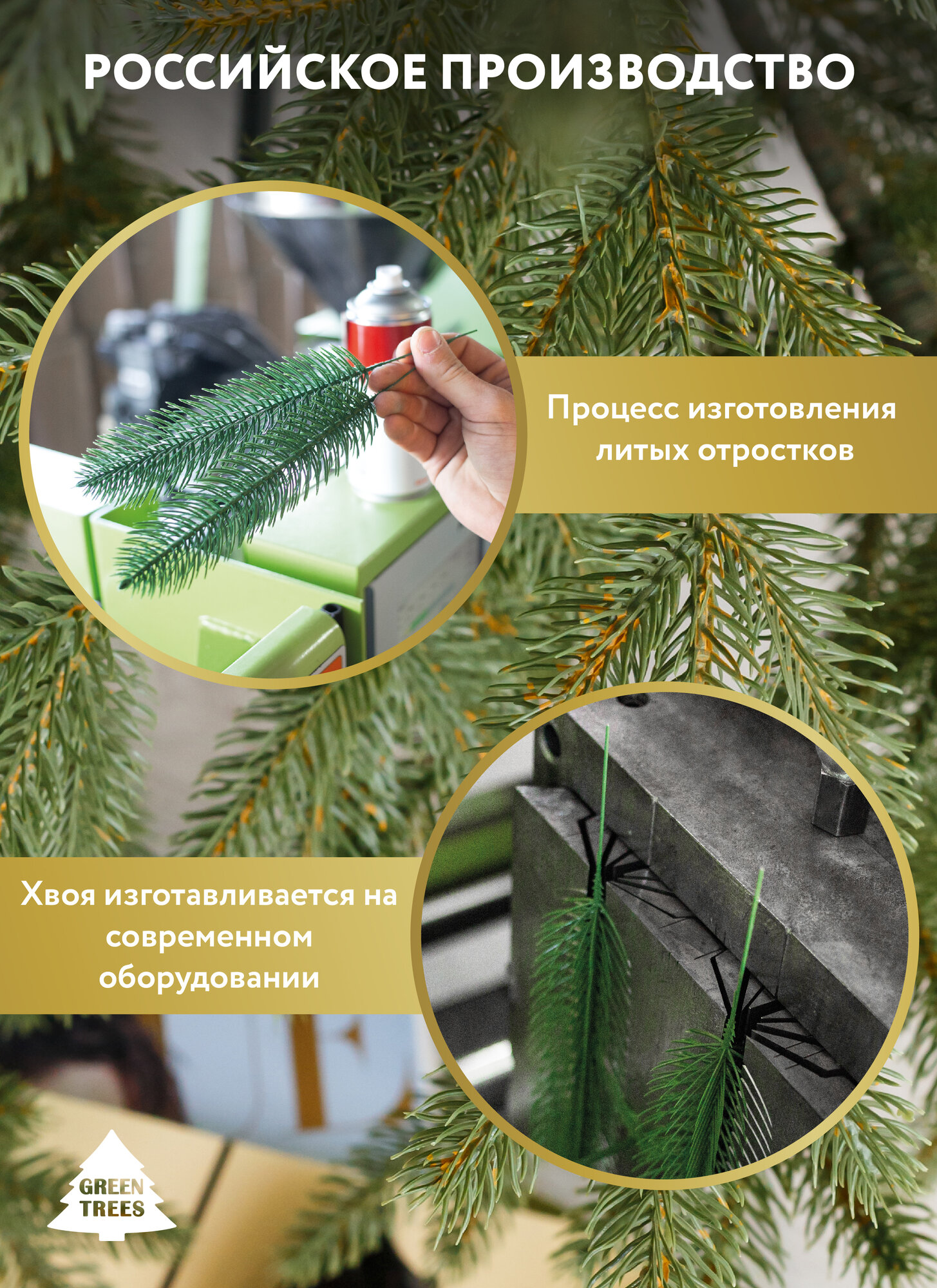 РОССИЙСКОЕ ПРОИЗВОДСТВО

Процесс изготовления литых отростков

Хвоя изготавливается на современном оборудовании

GREEN TREES