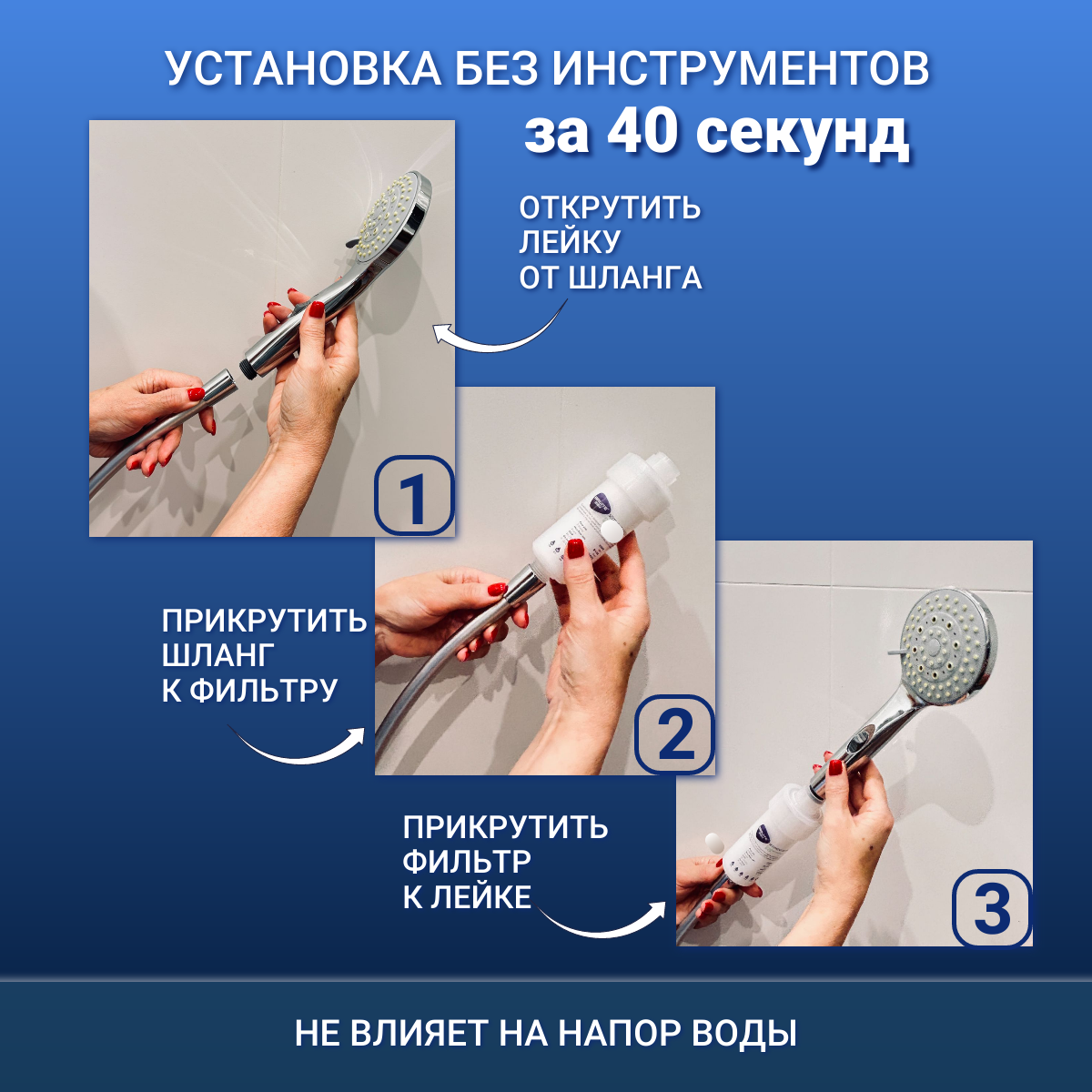 УСТАНОВКА БЕЗ ИНСТРУМЕНТОВ
за 40 секунд

ОТКРУТИТЬ ЛЕЙКУ ОТ ШЛАНГА

1

ПРИКРУТИТЬ ШЛАНГ К ФИЛЬТРУ

2

ПРИКРУТИТЬ ФИЛЬТР К ЛЕЙКЕ

3

НЕ ВЛИЯЕТ НА НАПОР ВОДЫ