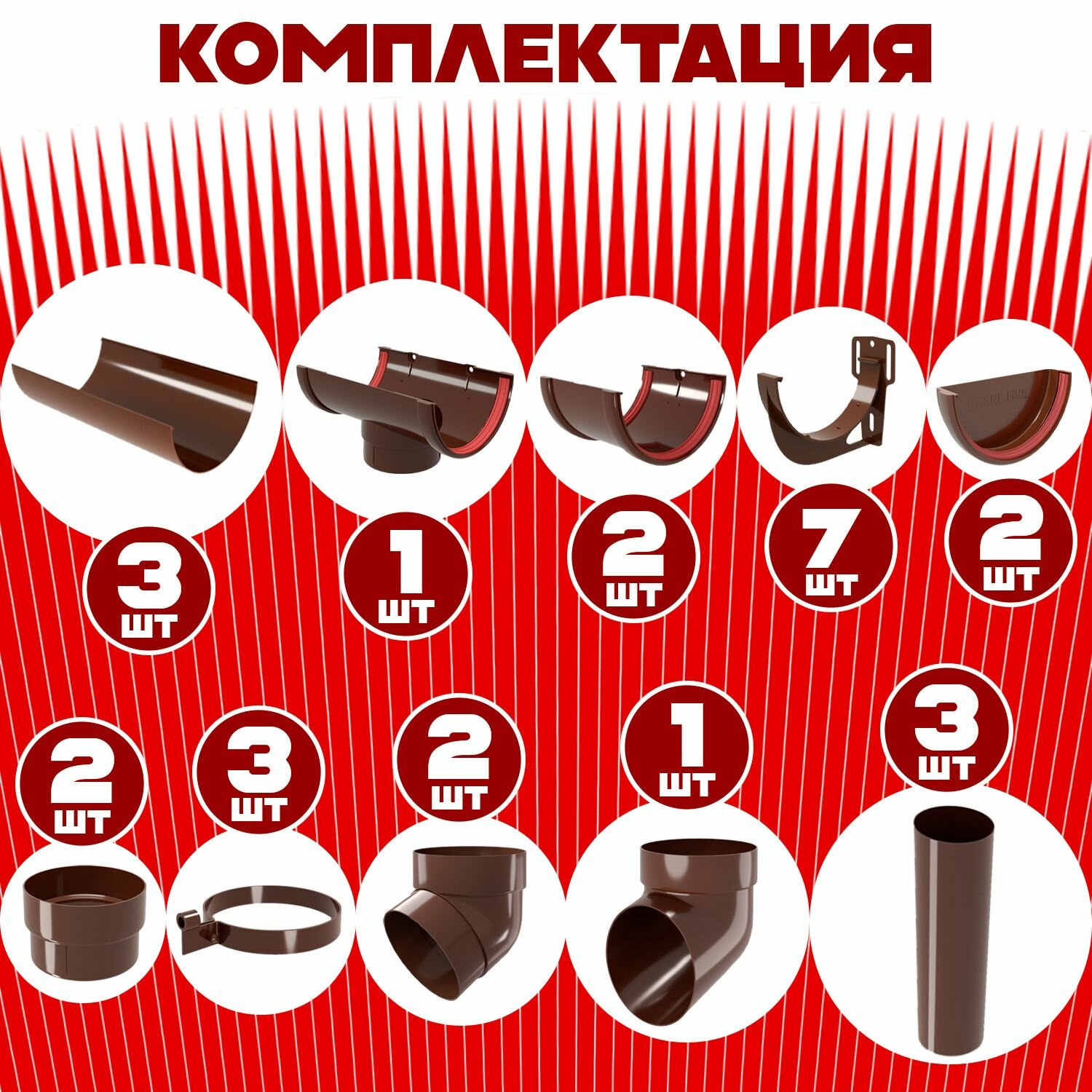 КОМПЛЕКТАЦИЯ

3 ШТ

1 ШТ

2 ШТ

7 ШТ

2 ШТ

2 ШТ

3 ШТ

2 ШТ

1 ШТ

3 ШТ