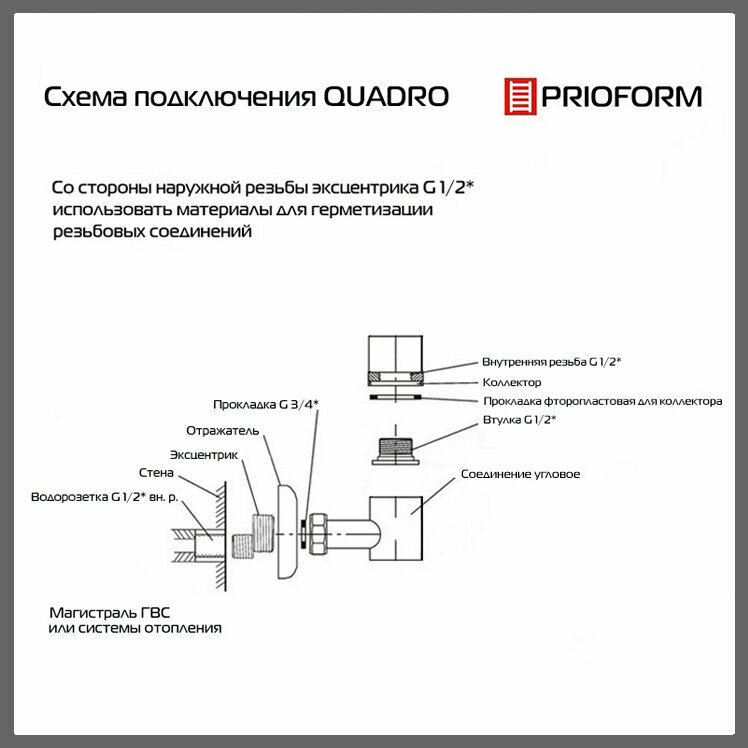 Схема подключения QUADRO

PRIOFORM

Со стороны наружной резьбы эксцентрика G 1/2* использовать материалы для герметизации резьбовых соединений

Внутренняя резьба G 1/2*

Коллектор

Прокладка фторопластовая для коллектора

Втулка G 1/2*

Соединение угловое

Прокладка G 3/4*

Отражатель

Эксцентрик

Стена

Водорозетка G 1/2* вн. р.

Магистраль ГВС или системы отопления