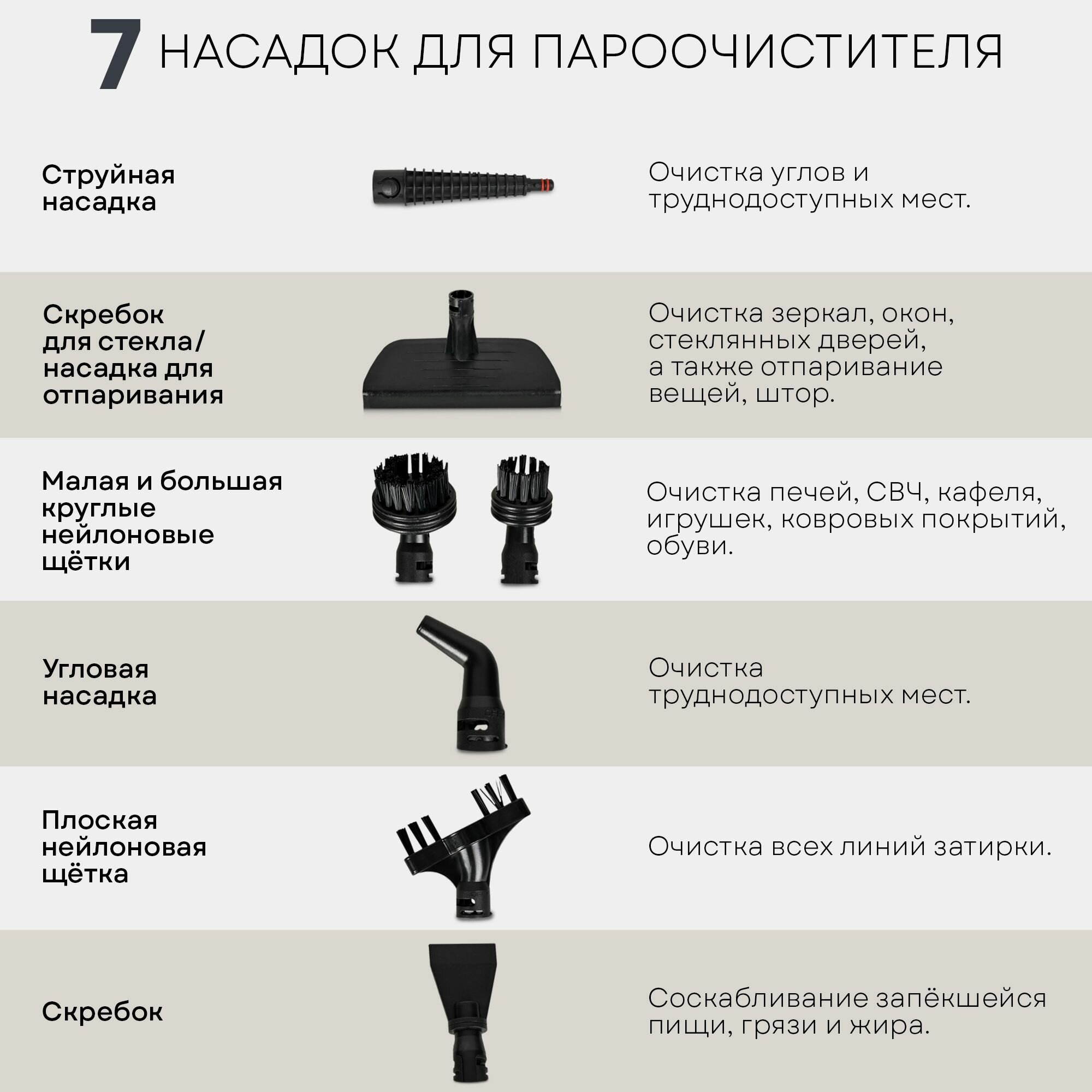 7 НАСАДОК ДЛЯ ПАРООЧИСТИТЕЛЯ

Струйная насадка

Очистка углов и труднодоступных мест.

Скребок для стекла/ насадка для отпаривания

Очистка зеркал, окон, стеклянных дверей, а также отпаривание вещей, штор.

Малая и большая круглые нейлоновые щётки

Очистка печей, СВЧ, кафеля, игрушек, ковровых покрытий, обуви.

Угловая насадка

Очистка труднодоступных мест.

Плоская нейлоновая щётка

Очистка всех линий затирки.

Скребок

Соскабливание запёкшейся пищи, грязи и жира.