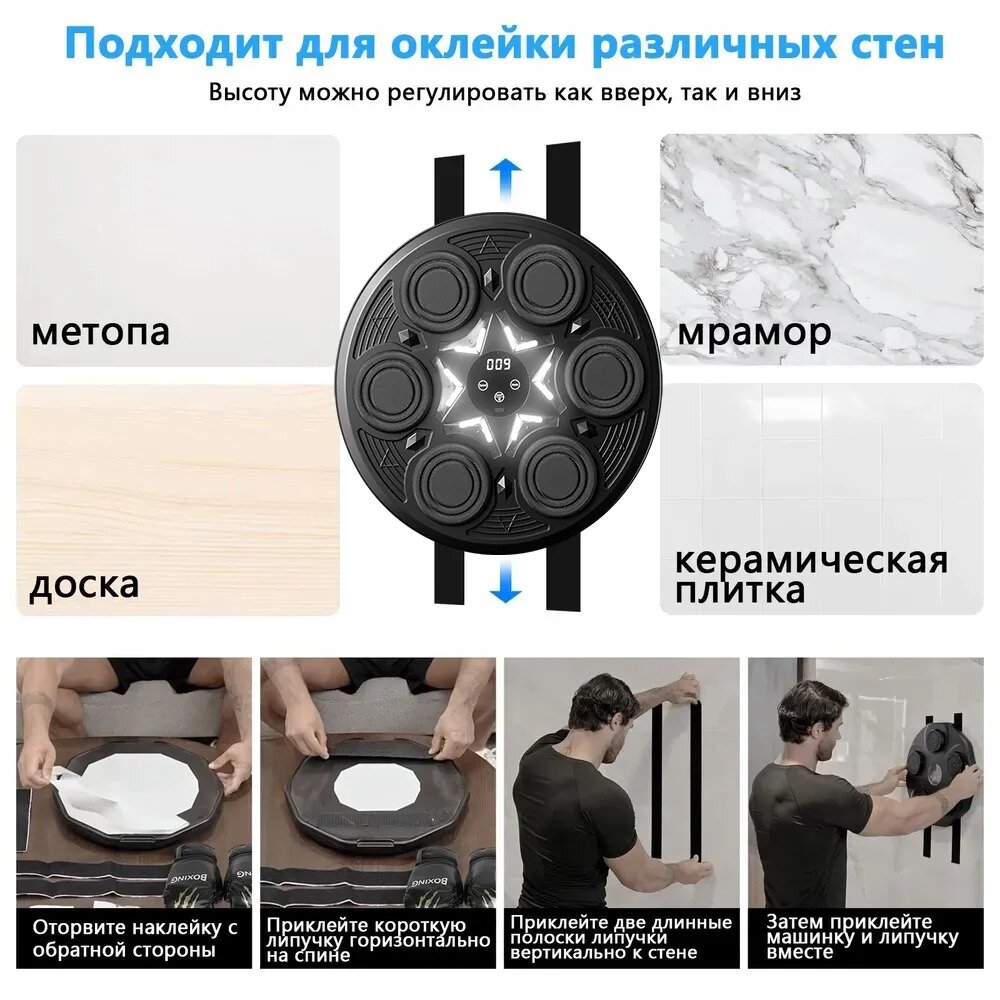 Подходит для оклейки различных стен

Высоту можно регулировать как вверх, так и вниз

метопа

мрамор

009

доска

керамическая плитка

BOXING

BOXING

Оторвите наклейку с обратной стороны

Приклейте короткую липучку горизонтально на спине

Приклейте две длинные полоски липучки вертикально к стене

Затем приклейте машинку и липучку вместе