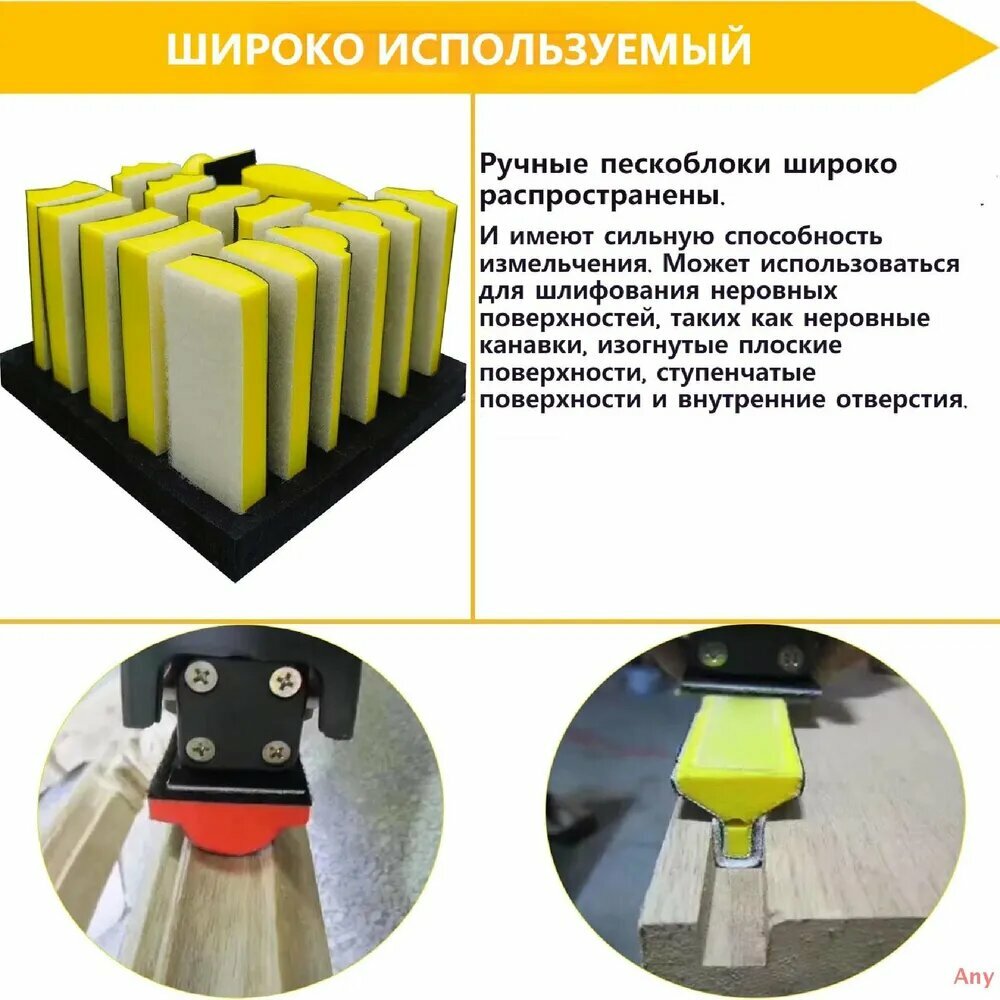 ШИРОКО ИСПОЛЬЗУЕМЫЙ

Ручные пескоблоки широко распространены.

И имеют сильную способность измельчения. Может использоваться для шлифования неровных поверхностей, таких как неровные канавки, изогнутые плоские поверхности, ступенчатые поверхности и внутренние отверстия.

Any