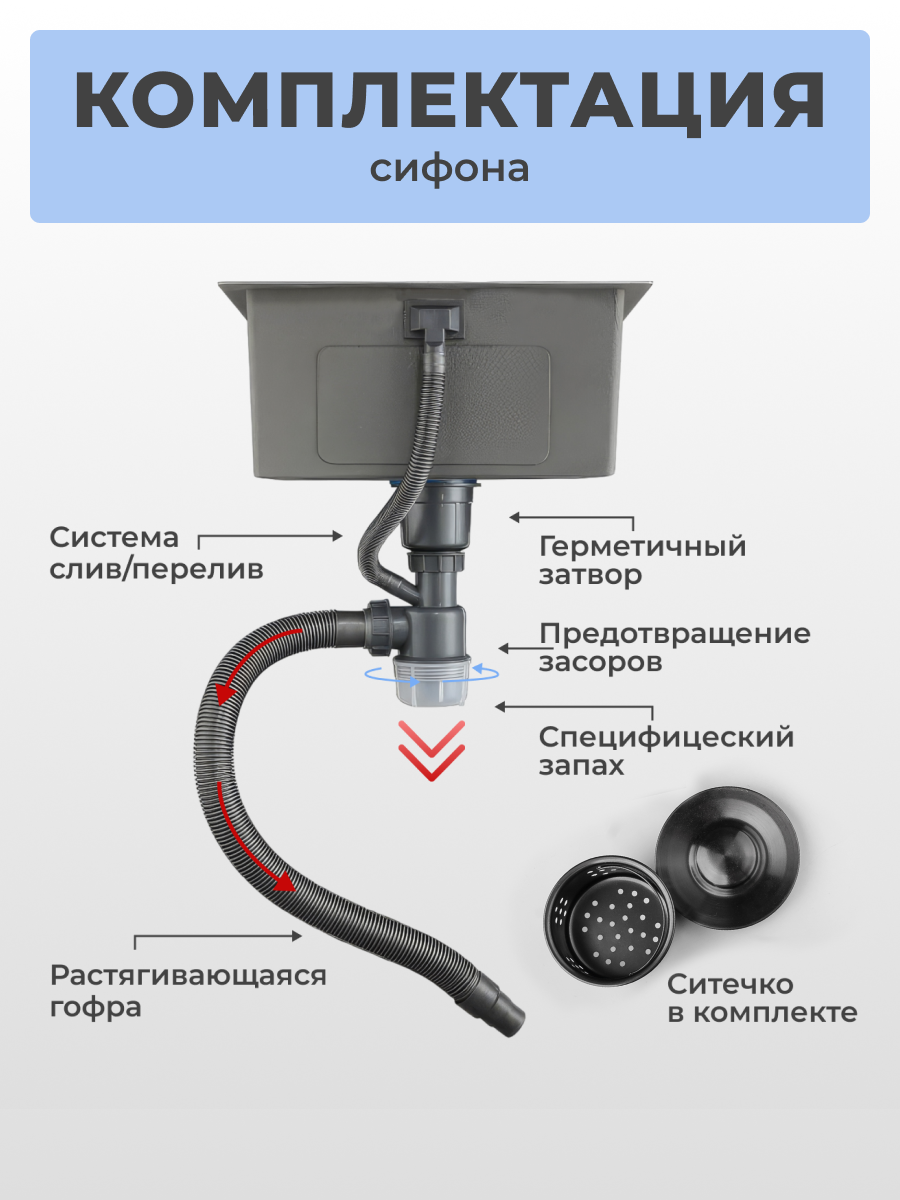 КОМПЛЕКТАЦИЯ
сифона

Система слив/перелив

Герметичный затвор

Предотвращение засоров

Специфицеский запах

Растягивающаяся гофра

Ситечко в комплекте