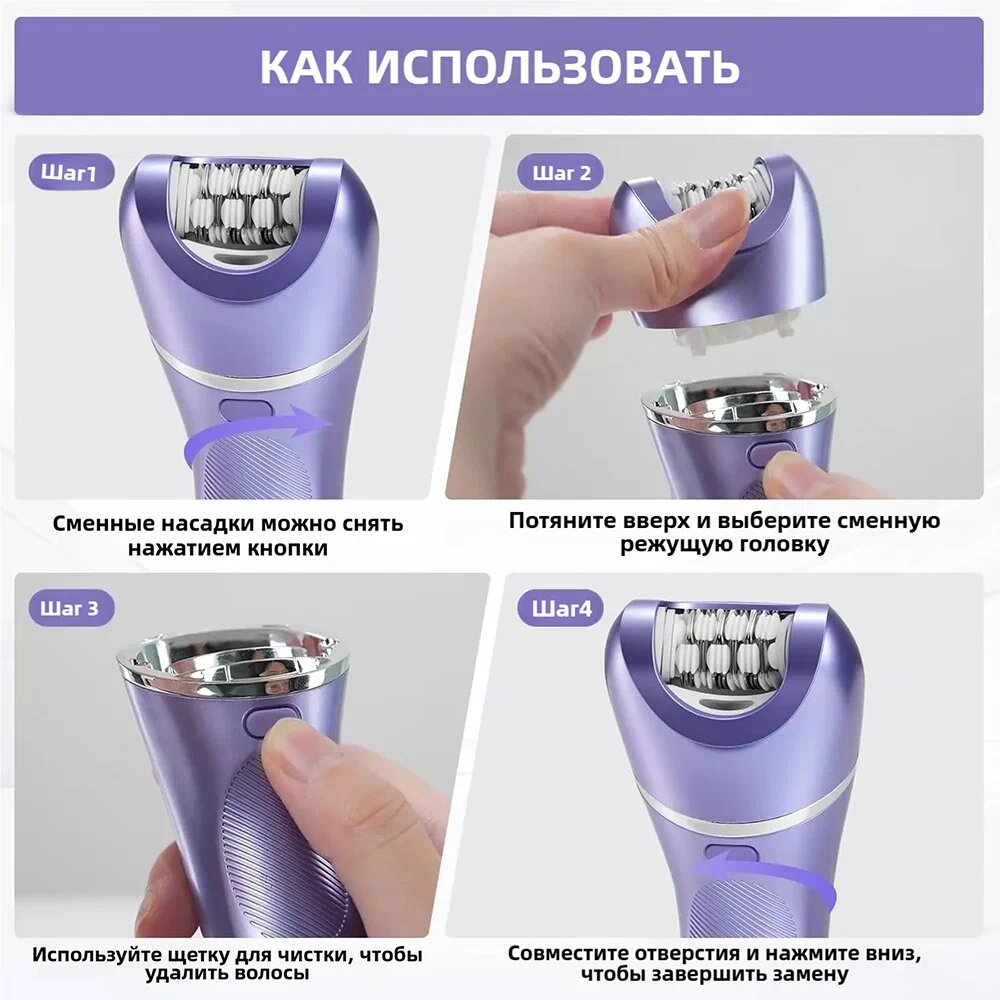 КАК ИСПОЛЬЗОВАТЬ

Шаг1

Сменные насадки можно снять нажатием кнопки

Шаг 2

Потяните вверх и выберите сменную режущую головку

Шаг 3

Используйте щетку для чистки, чтобы удалить волосы

Шаг4

Совместите отверстия и нажмите вниз, чтобы завершить замену