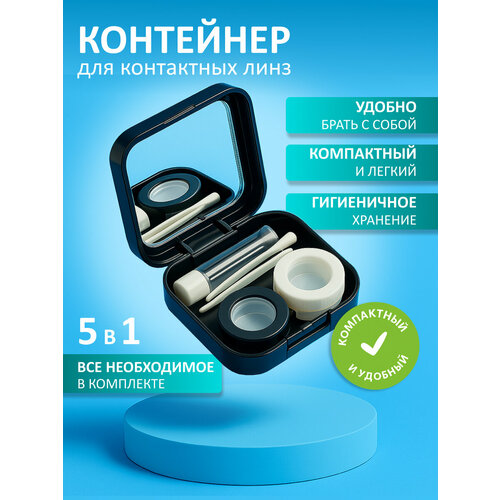 КОНТЕЙНЕР
для контактных линз

УДОБНО
БРАТЬ С СОБОЙ

КОМПАКТНЫЙ
И ЛЕГКИЙ

ГИГИЕНИЧНОЕ
ХРАНЕНИЕ

5 в 1

ВСЕ НЕОБХОДИМОЕ
В КОМПЛЕКТЕ

КОМПАКТНЫЙ
И УДОБНЫЙ