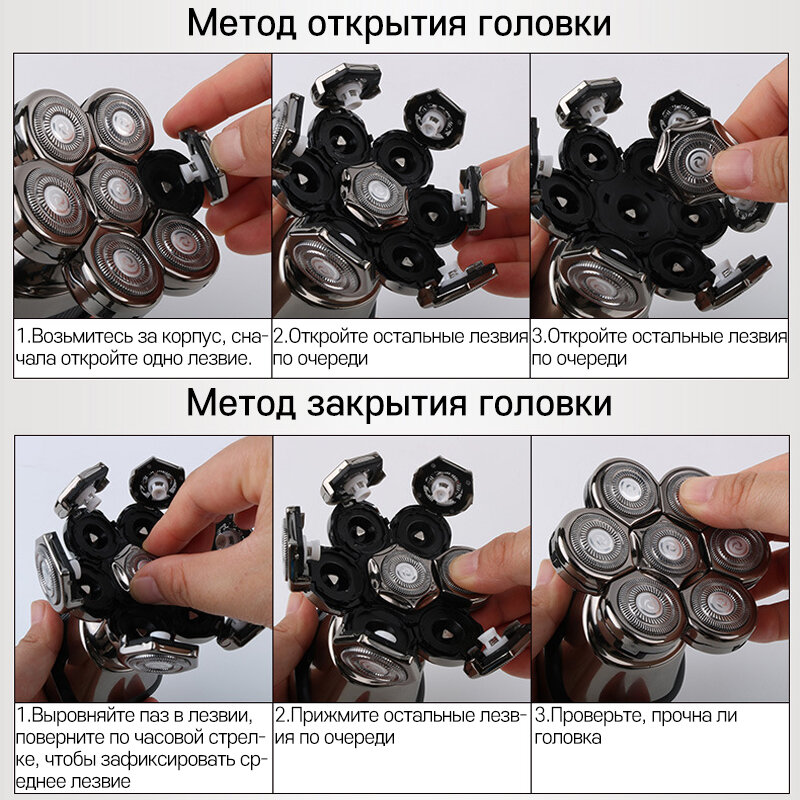 Метод открытия головки

1.Возьмитесь за корпус, сначала откройте одно лезвие.

2.Откройте остальные лезвия по очереди

3.Откройте остальные лезвия по очереди

Метод закрытия головки

1.Выровняйте паз в лезвии, поверните по часовой стрелке, чтобы зафиксировать среднее лезвие

2.Прижмите остальные лезвия по очереди

3.Проверьте, прочна ли головка