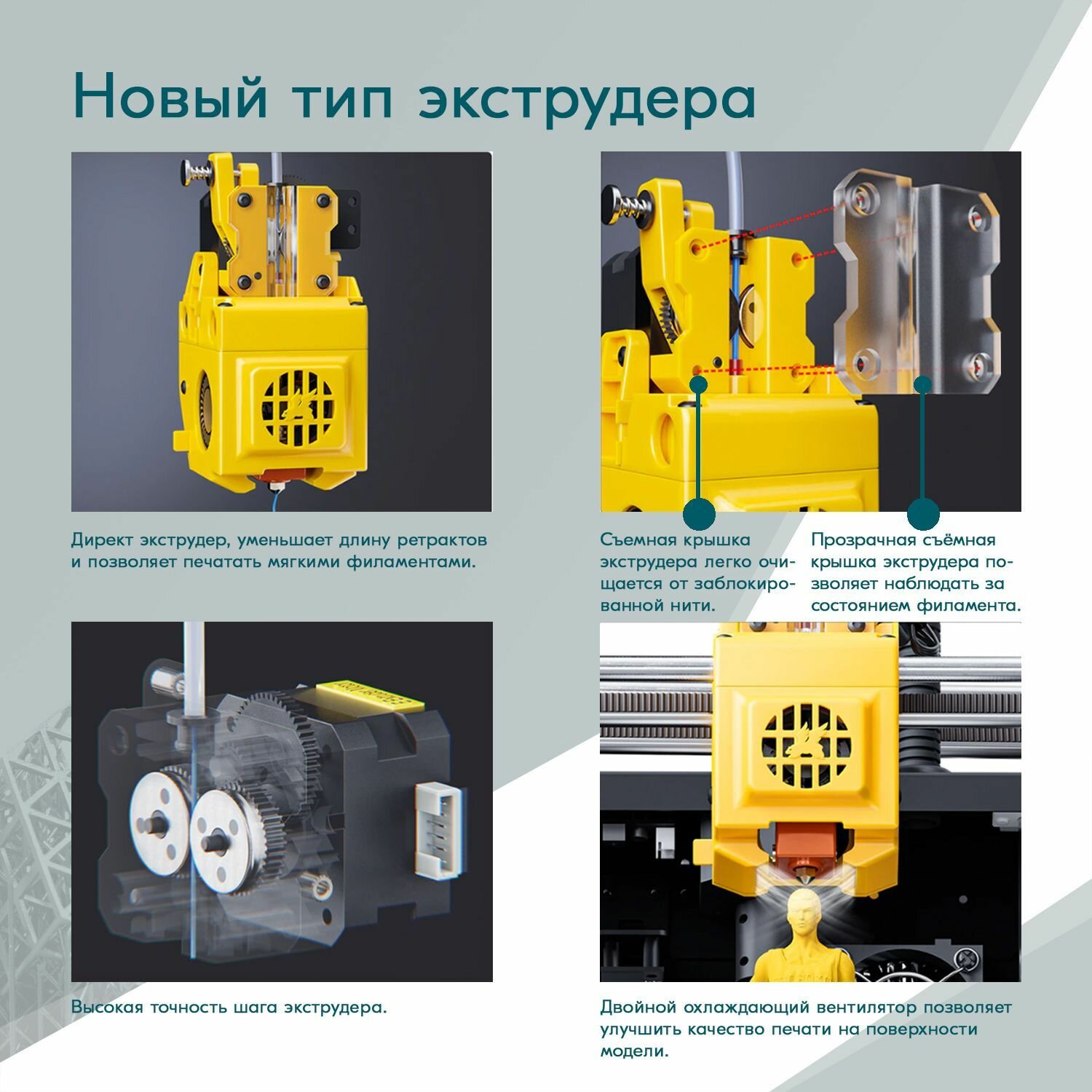 Новый тип экструдера

Директ экструдер, уменьшает длину ретрактов и позволяет печатать мягкими филаментами.

Съемная крышка экструдера легко очищается от заблокированной нити.

Прозрачная съёмная крышка экструдера позволяет наблюдать за состоянием филамента.

Высокая точность шага экструдера.

Двойной охлаждающий вентилятор позволяет улучшить качество печати на поверхности модели.