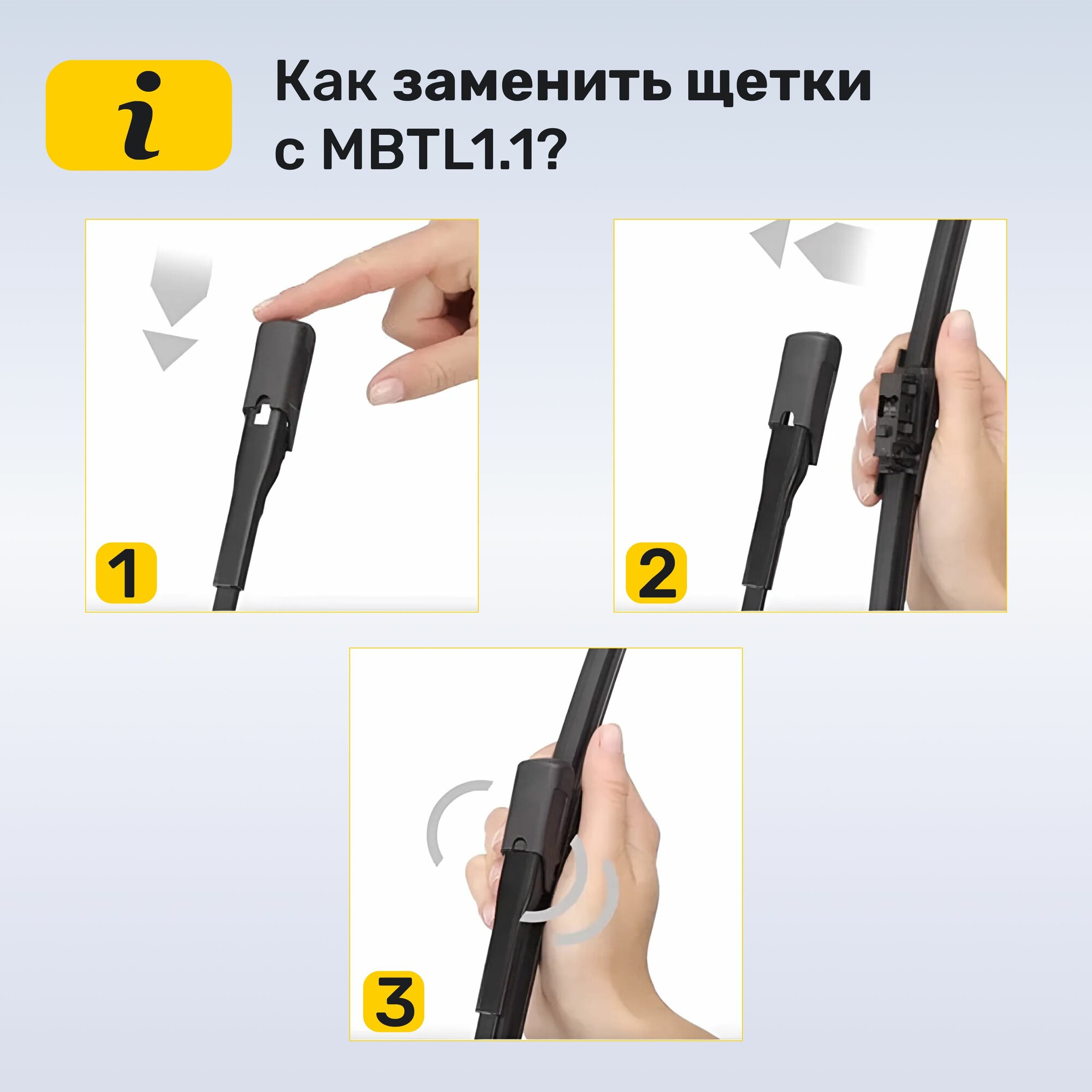 i

Как заменить щетки с MBTL1.1?

1

2

3