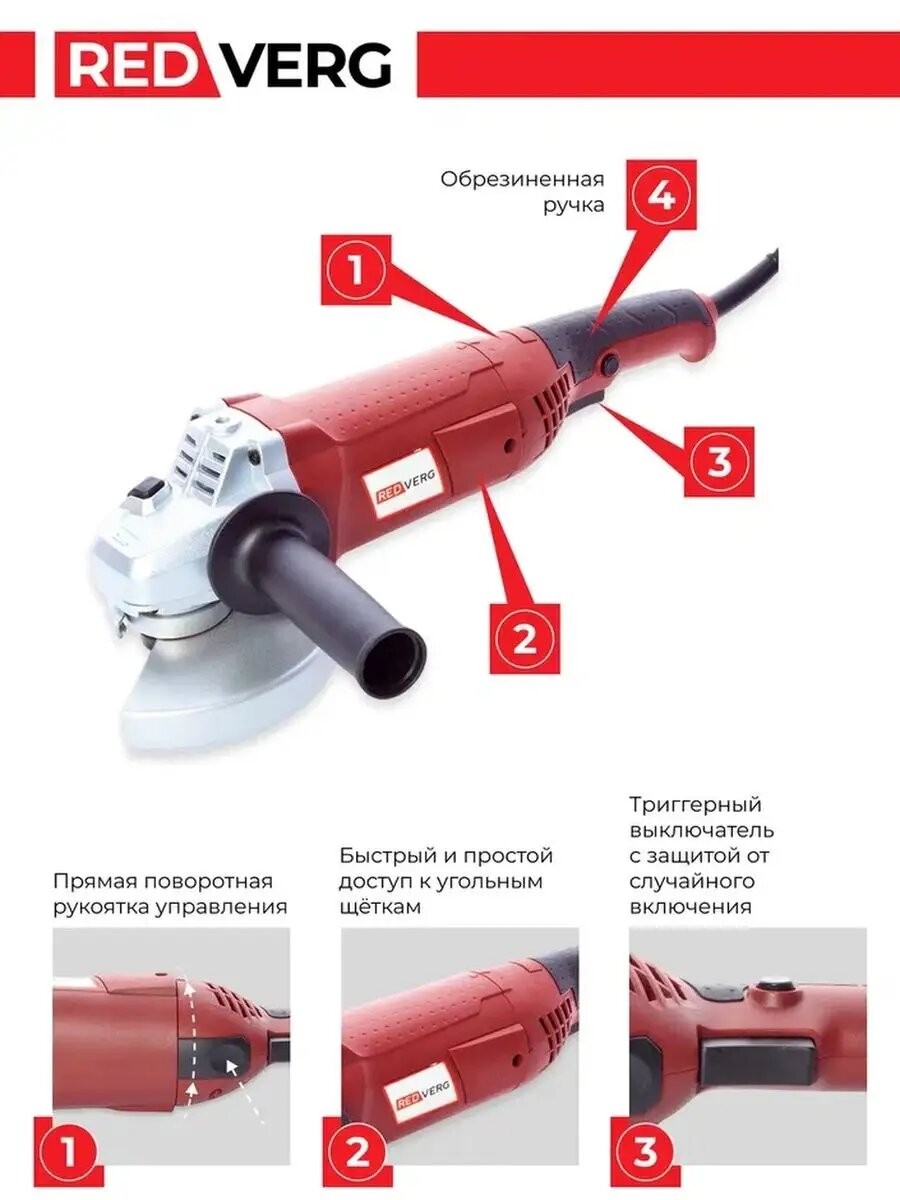 REDVERG

Обрезиненная ручка

4

1

3

REDVERG

2

Прямая поворотная рукоятка управления

Быстрый и простой доступ к угольным щёткам

Триггерный выключатель с защитой от случайного включения

1

REDVERG

2

3