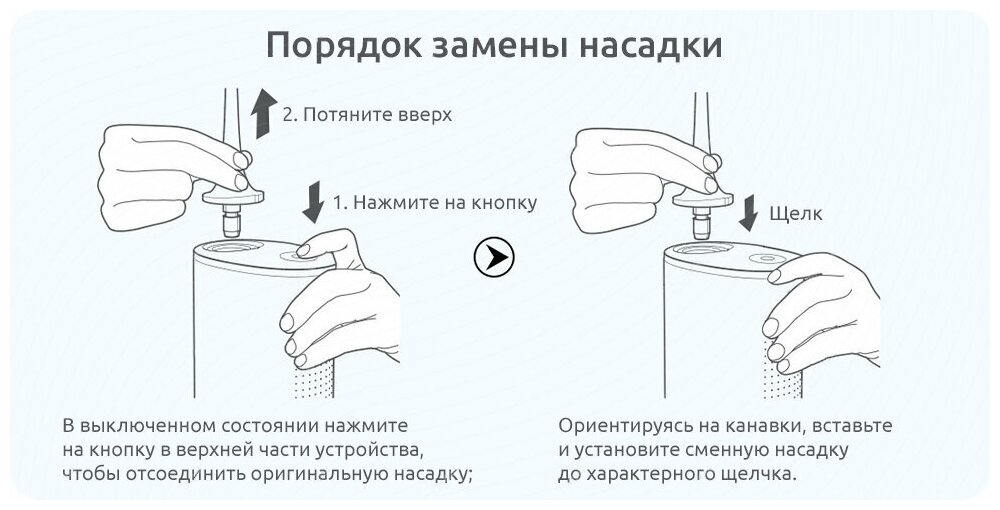 Порядок замены насадки

2. Потяните вверх

1. Нажмите на кнопку

Щелк

В выключенном состоянии нажмите на кнопку в верхней части устройства, чтобы отсоединить оригинальную насадку;

Ориентируясь на канавки, вставьте и установите сменную насадку до характерного щелчка.