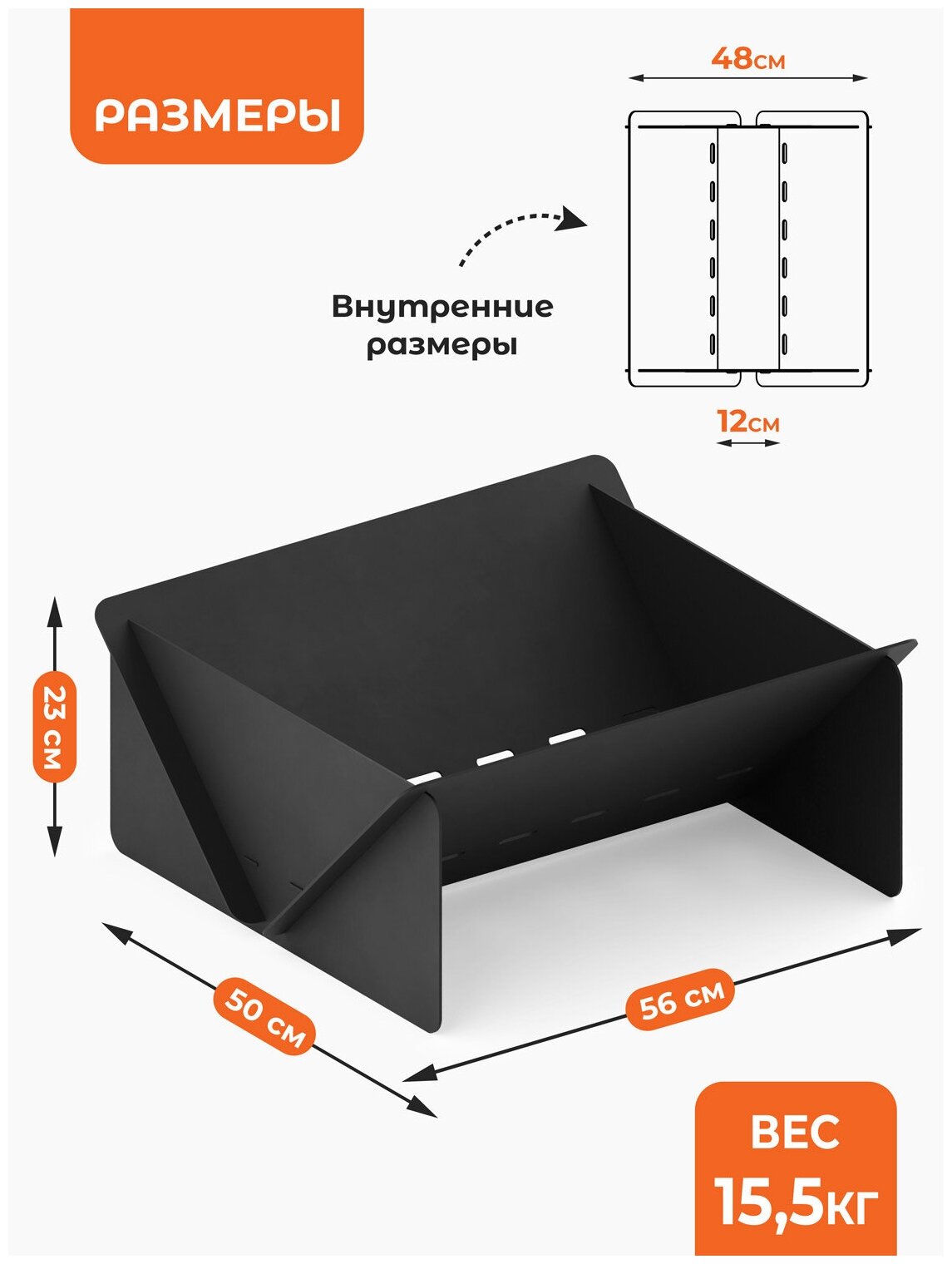 РАЗМЕРЫ

48см

Внутренние размеры

12см

23 см

50 см

56 см

ВЕС
15,5кг