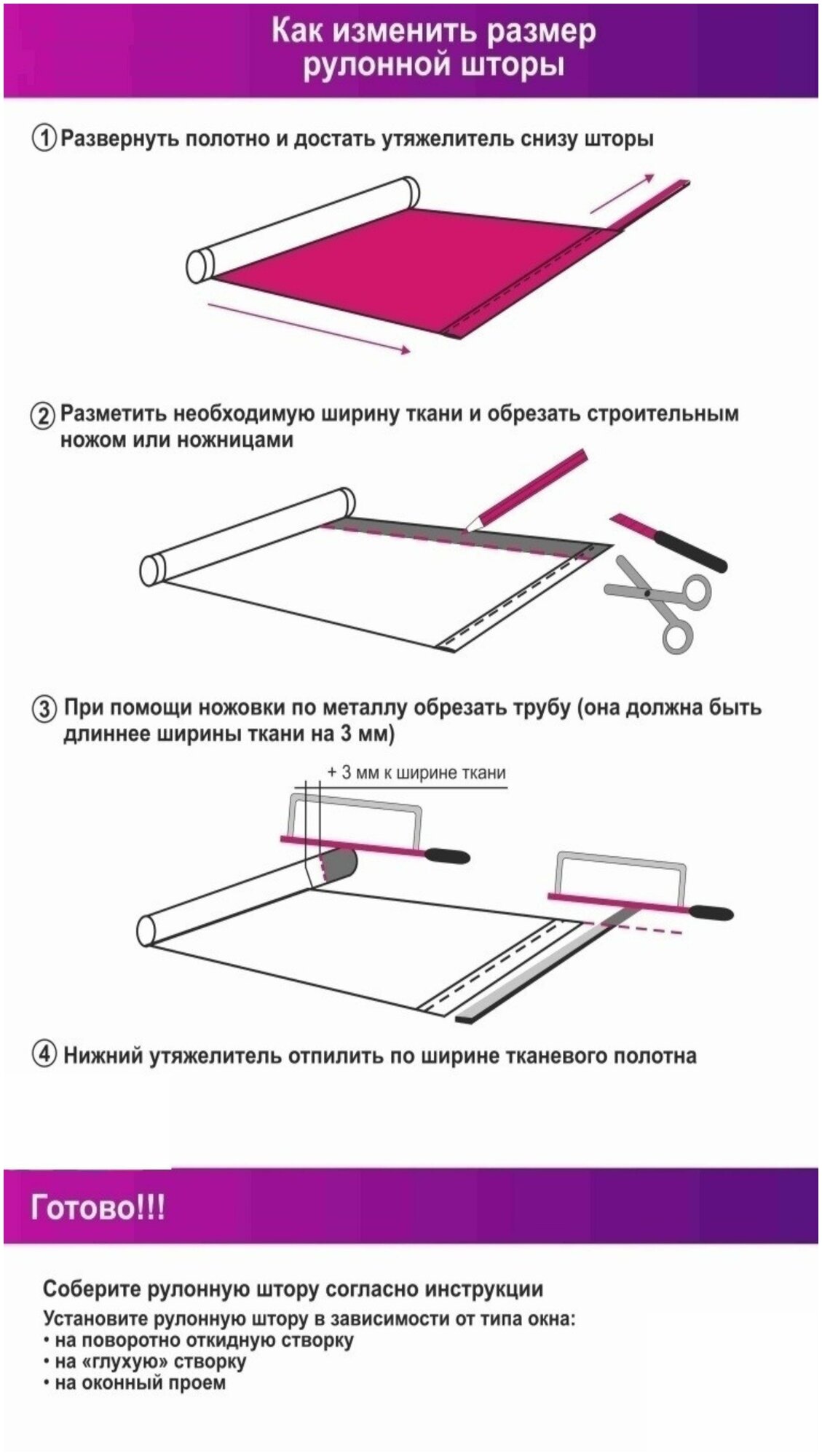 Как изменить размер рулонной шторы

① Развернуть полотно и достать утяжелитель снизу шторы

② Разметить необходимую ширину ткани и обрезать строительным ножом или ножницами

③ При помощи ножовки по металлу обрезать трубу (она должна быть длиннее ширины ткани на 3 мм)

+ 3 мм к ширине ткани

④ Нижний утяжелитель отпилить по ширине тканевого полотна

Готово!!!

Соберите рулонную штору согласно инструкции

Установите рулонную штору в зависимости от типа окна:
• на поворотно откидную створку
• на «глухую» створку
• на оконный проем