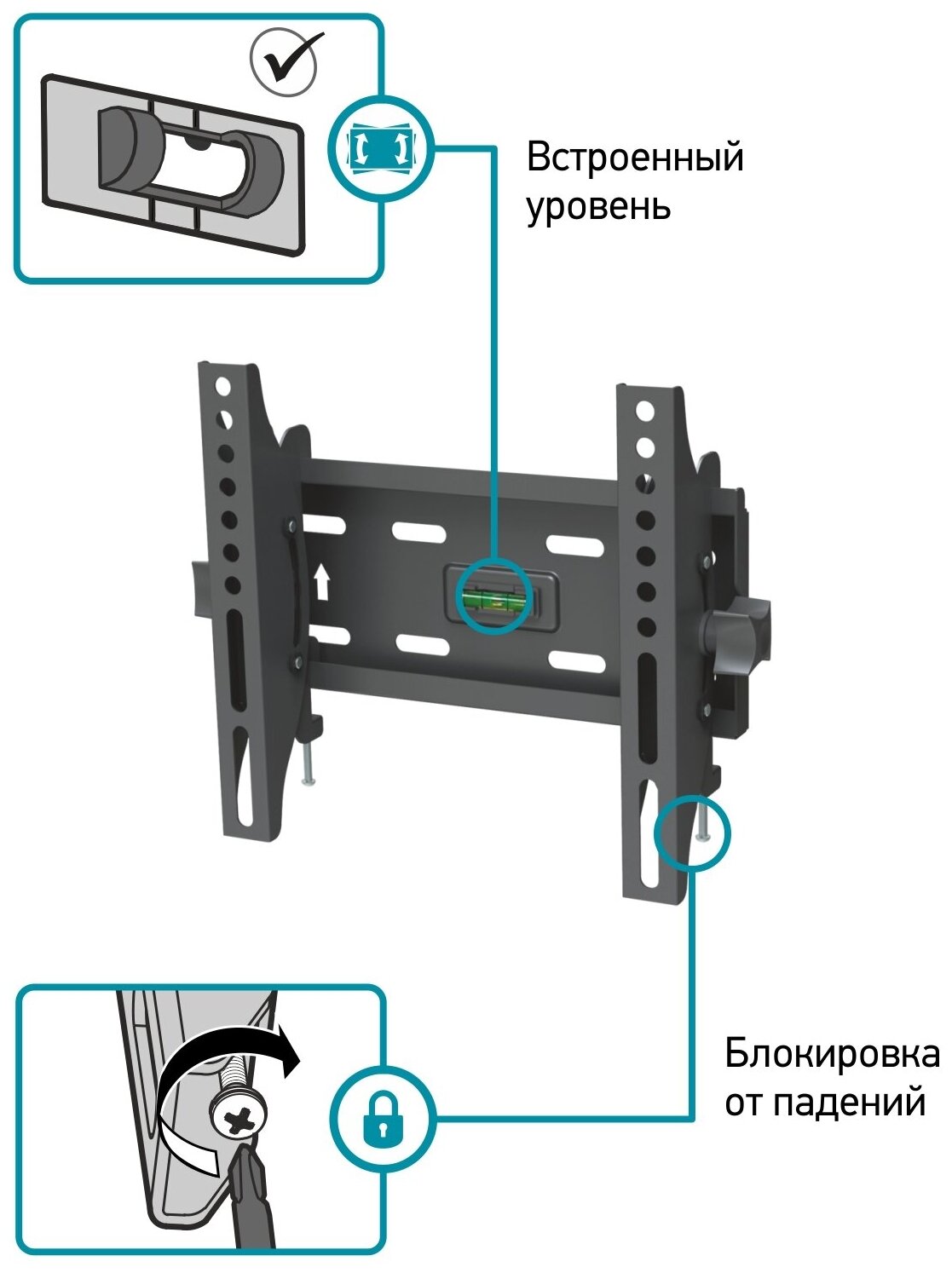 Встроенный уровень

Блокировка от падений