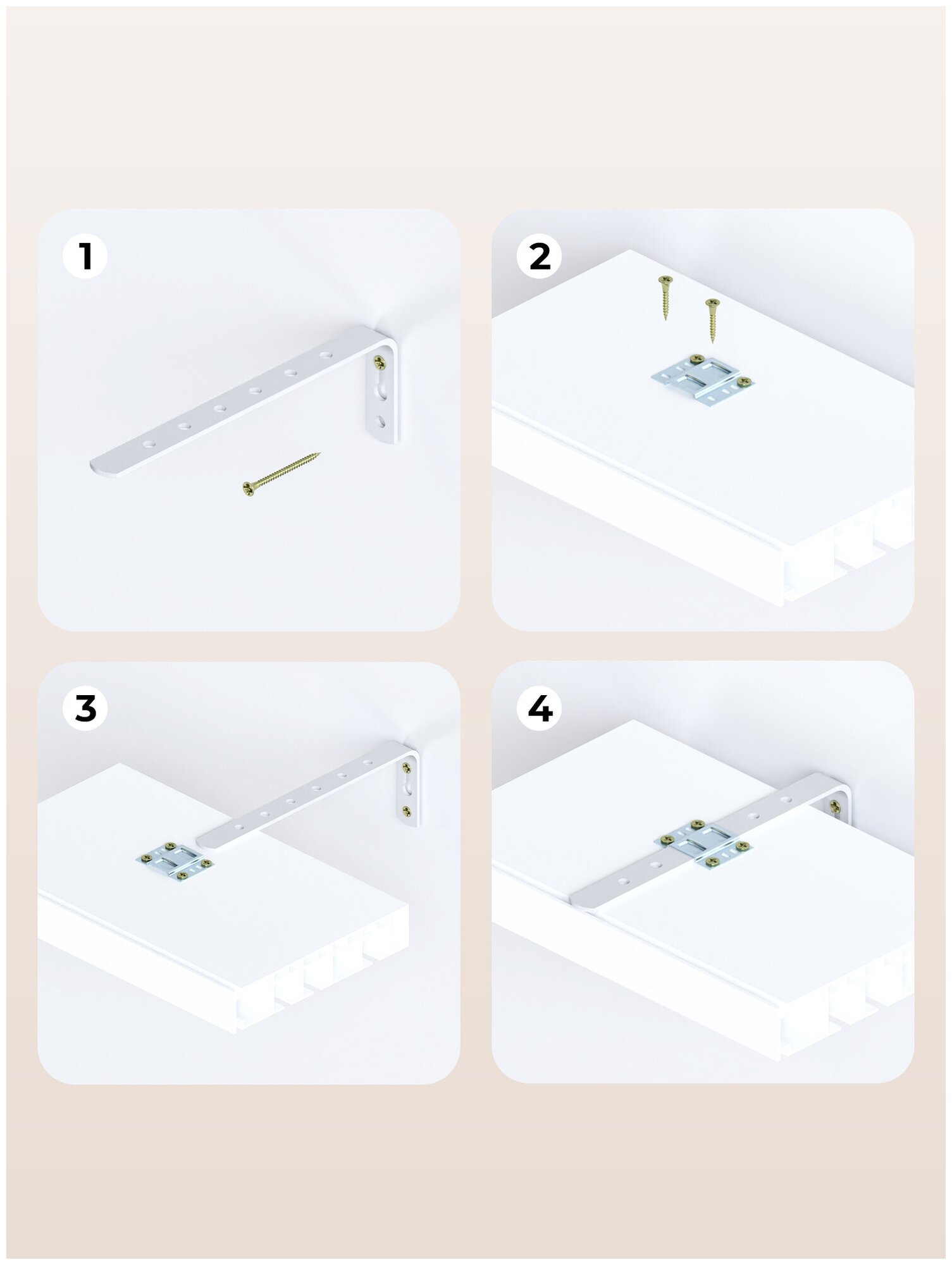 1

2

3

4