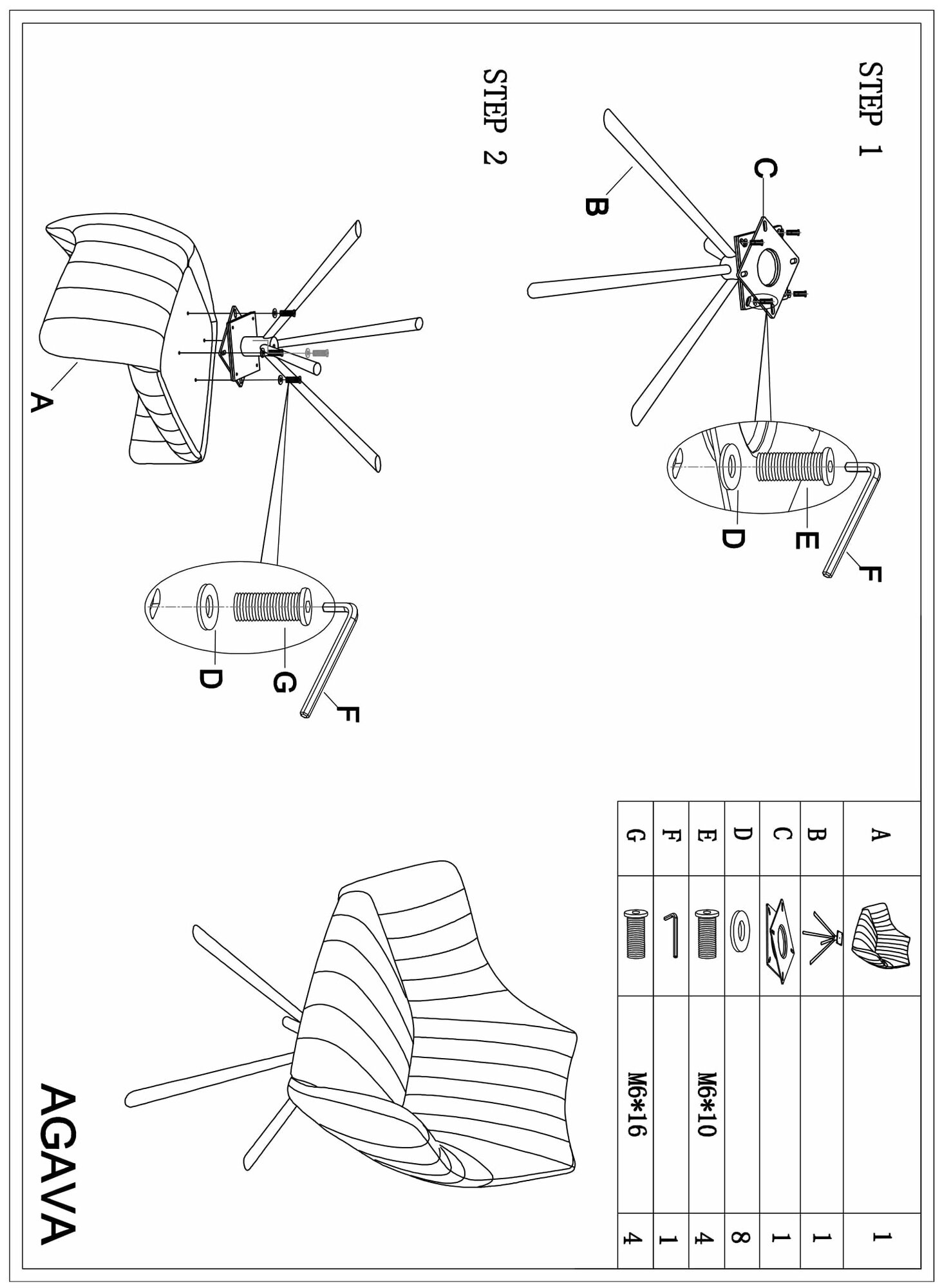 STEP 1

C

B

E

D

F

STEP 2

A

G

D

F

| A | | | 1 |
|---|---|---|---|
| B | | | 1 |
| C | | | 1 |
| D | | | 8 |
| E | | M6*10 | 4 |
| F | | | 1 |
| G | | M6*16 | 4 |

AGAVA