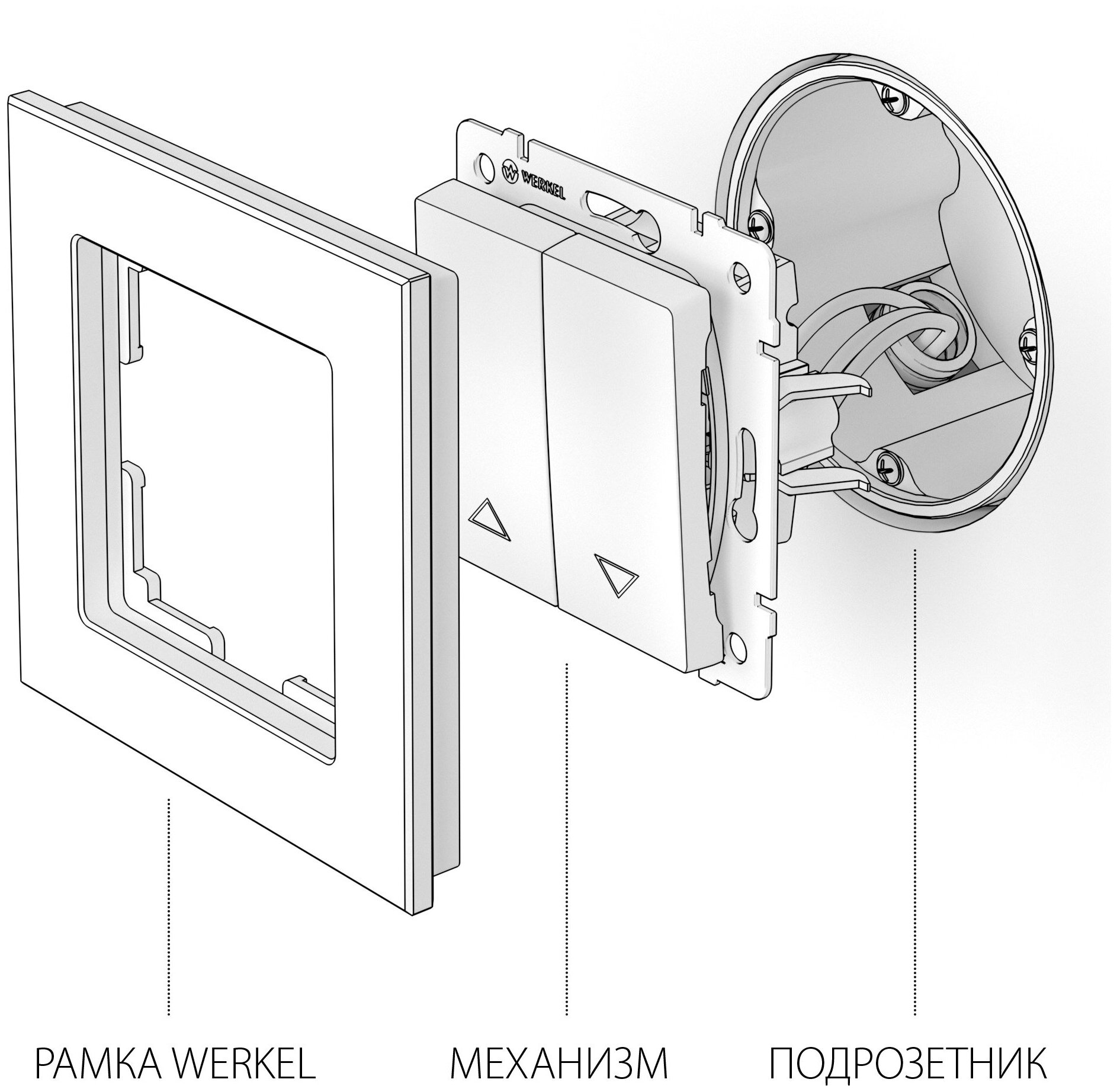 WERKEL

РАМКА WERKEL

МЕХАНИЗМ

ПОДРОЗЕТНИК