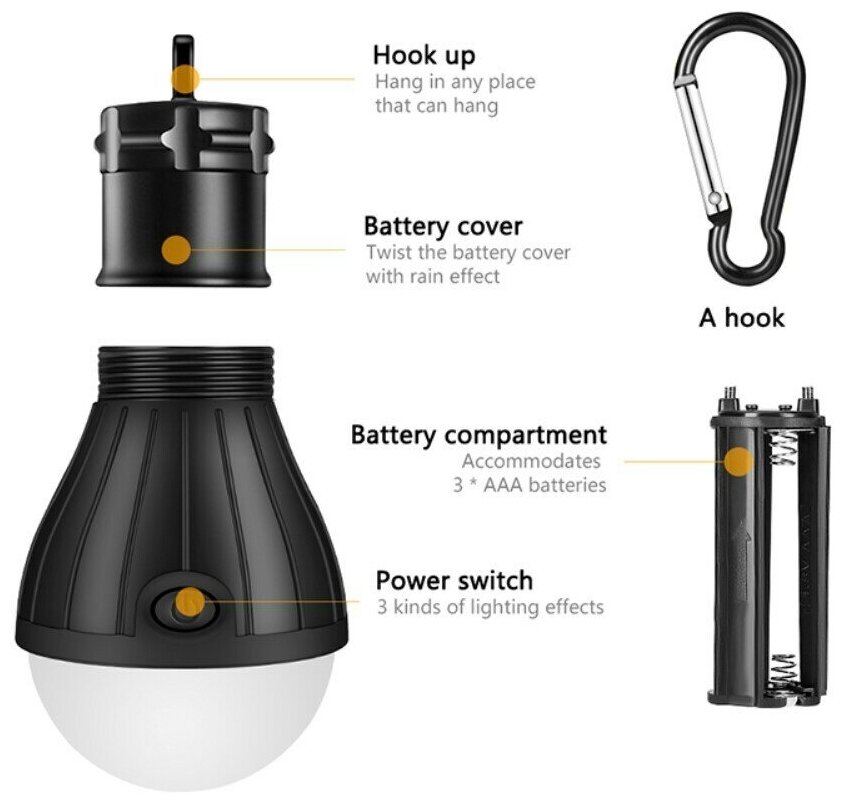 Hook up
Hang in any place that can hang

Battery cover
Twist the battery cover with rain effect

A hook

Battery compartment
Accommodates 3 * AAA batteries

Power switch
3 kinds of lighting effects