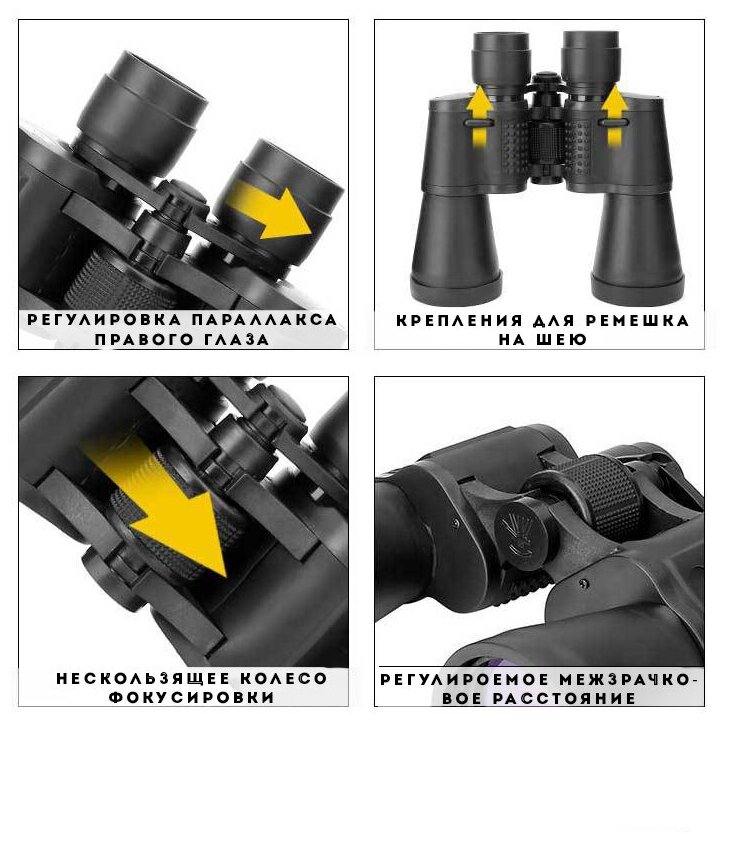 РЕГУЛИРОВКА ПАРАЛЛАКСА ПРАВОГО ГЛАЗА

КРЕПЛЕНИЯ ДЛЯ РЕМЕШКА НА ШЕЮ

НЕСКОЛЬЗЯЩЕЕ КОЛЕСО ФОКУСИРОВКИ

РЕГУЛИРОЕМОЕ МЕЖЗРАЧКОВОЕ РАССТОЯНИЕ