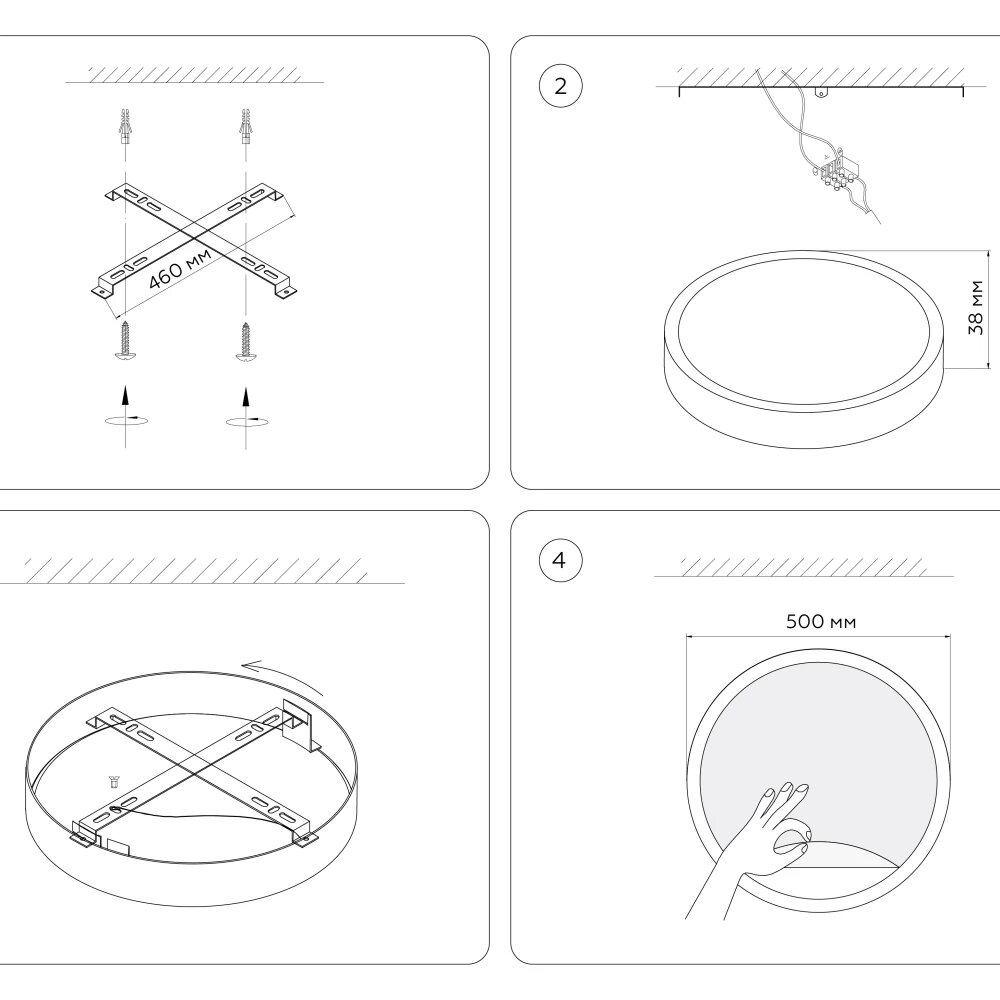 460 мм

2

38 мм

4

500 мм