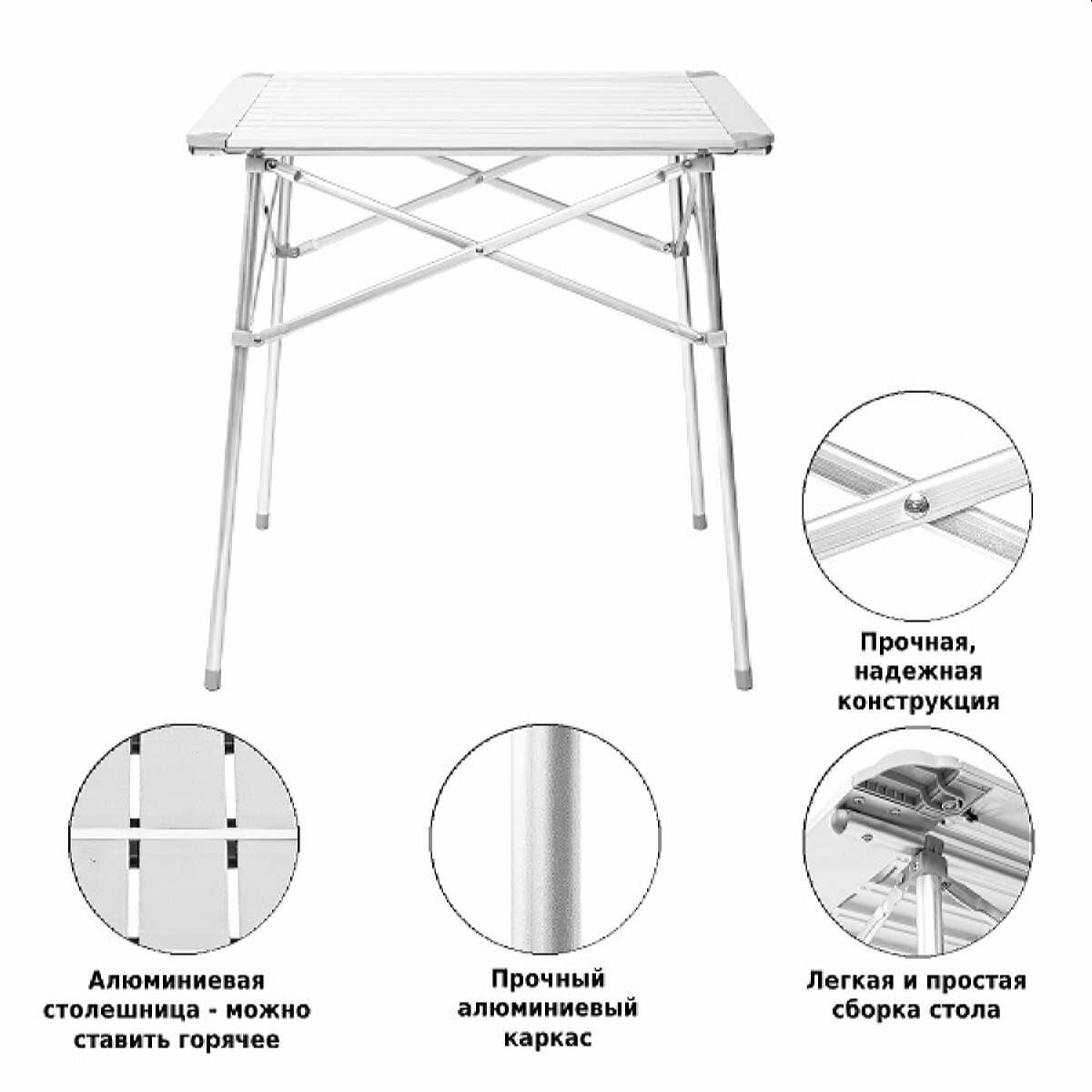 Прочная, надежная конструкция

Алюминиевая столешница - можно ставить горячее

Прочный алюминиевый каркас

Легкая и простая сборка стола