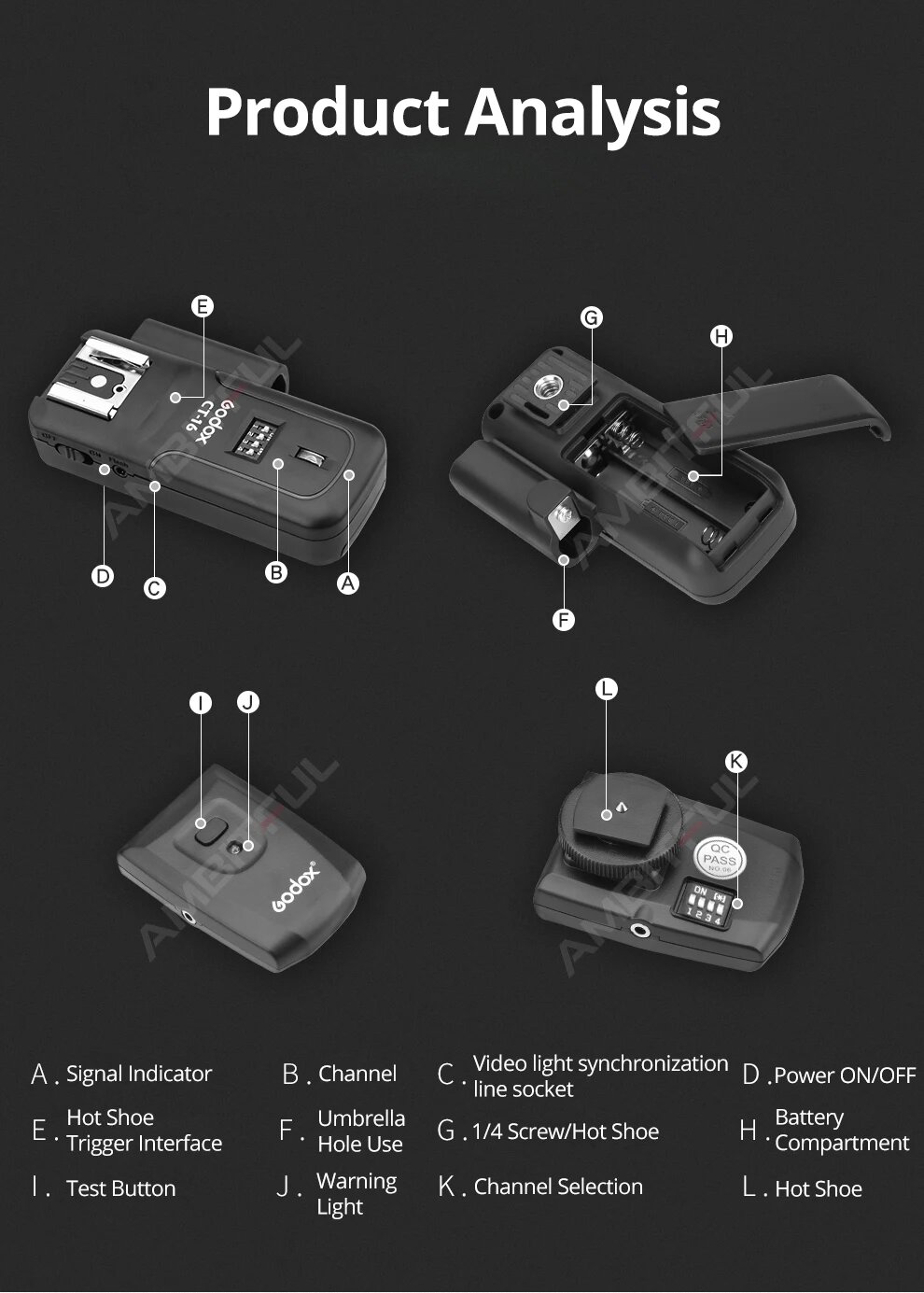 Product Analysis

E

Godox CT-16

D C B A

G H

F

I J

Godox

L

K

QC PASS NO.06

ON

1 2 3 4

AMBITFUL

A . Signal Indicator

B . Channel

C . Video light synchronization line socket

D . Power ON/OFF

E . Hot Shoe Trigger Interface

F . Umbrella Hole Use

G . 1/4 Screw/Hot Shoe

H . Battery Compartment

I . Test Button

J . Warning Light

K . Channel Selection

L . Hot Shoe