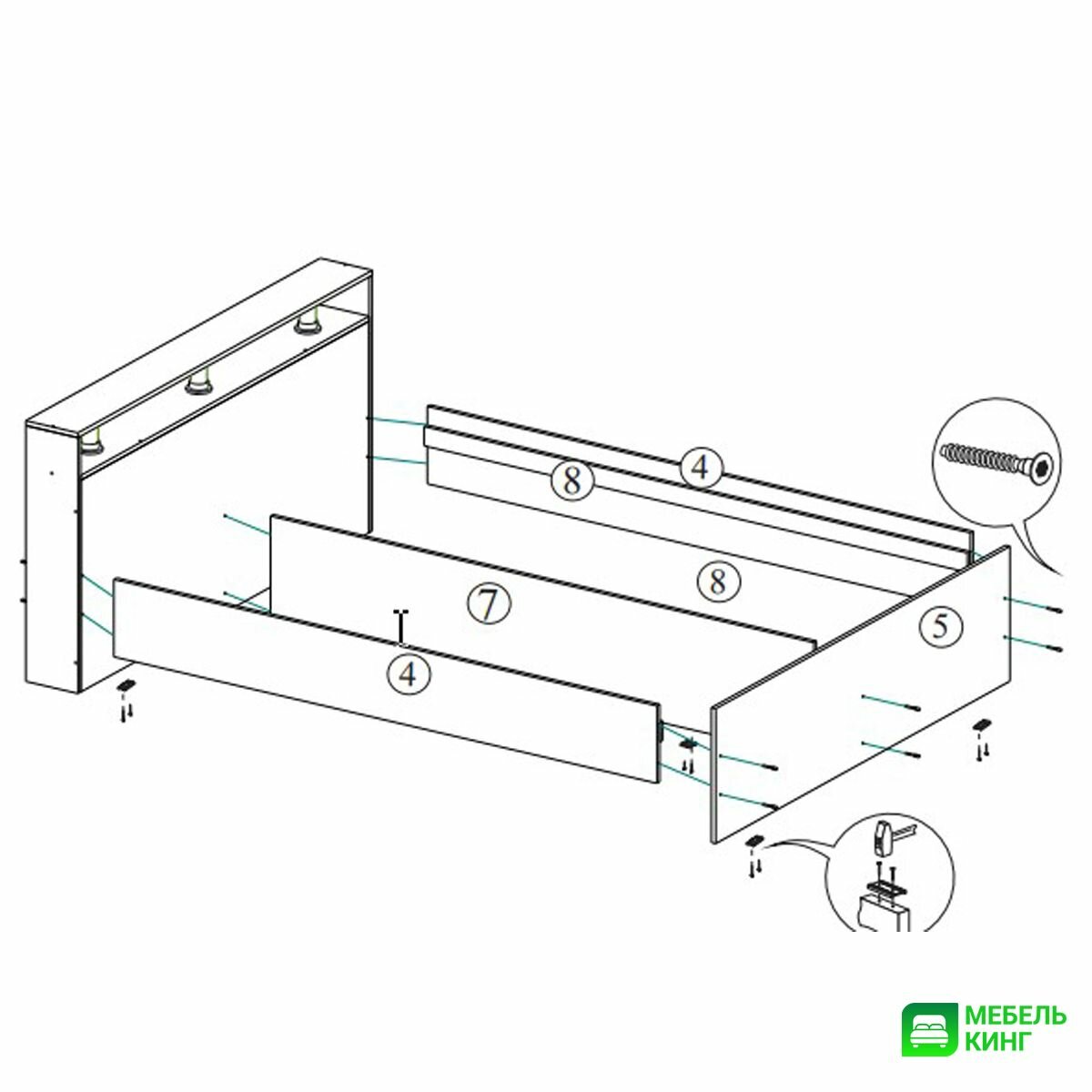 4
8
8
7
5
4
МЕБЕЛЬ
КИНГ