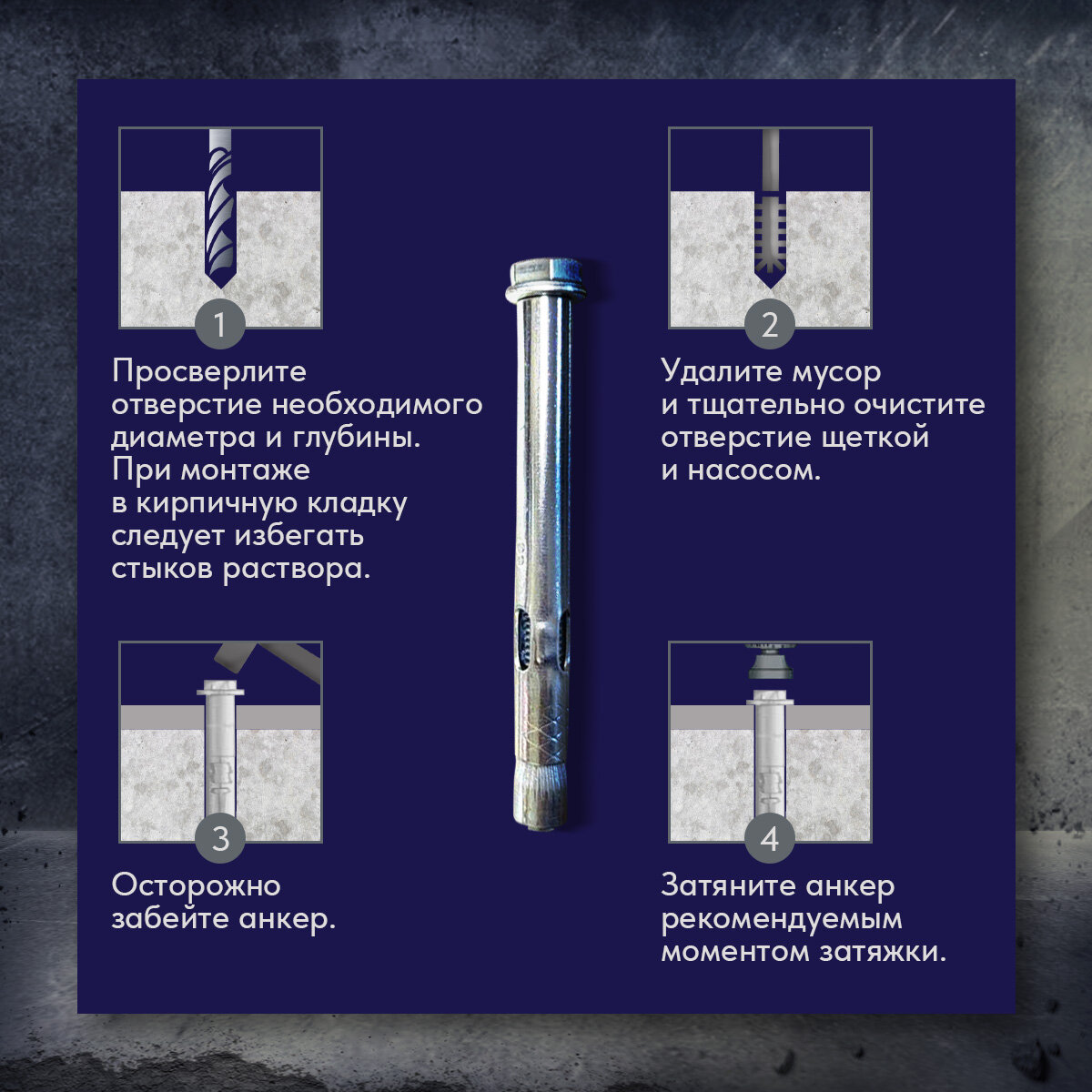 1

Просверлите отверстие необходимого диаметра и глубины. При монтаже в кирпичную кладку следует избегать стыков раствора.

2

Удалите мусор и тщательно очистите отверстие щеткой и насосом.

3

Осторожно забейте анкер.

4

Затяните анкер рекомендуемым моментом затяжки.