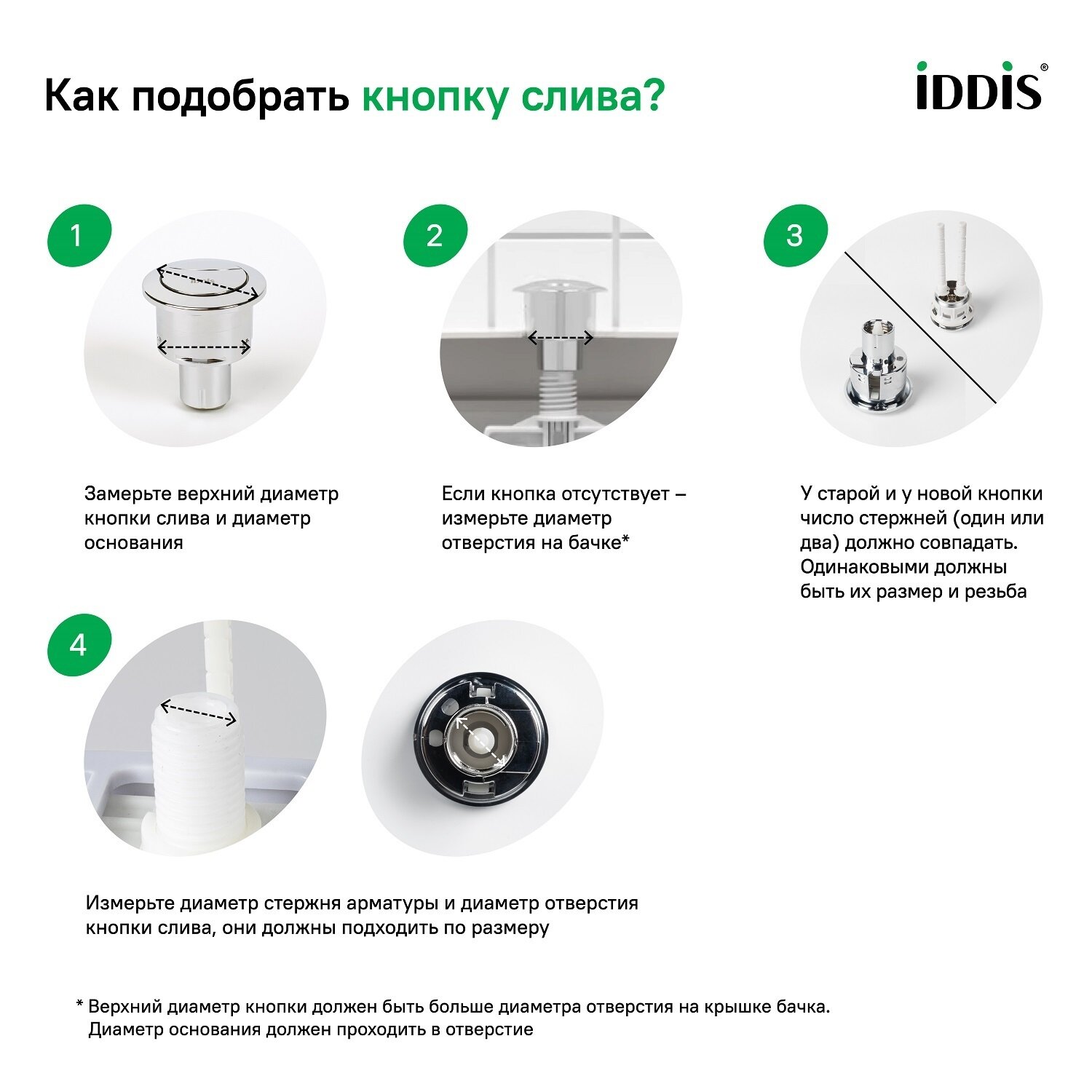 Как подобрать кнопку слива?

iDDiS®

1

Замерьте верхний диаметр кнопки слива и диаметр основания

2

Если кнопка отсутствует – измерьте диаметр отверстия на бачке*

3

У старой и у новой кнопки число стержней (один или два) должно совпадать. Одинаковыми должны быть их размер и резьба

4

Измерьте диаметр стержня арматуры и диаметр отверстия кнопки слива, они должны подходить по размеру

* Верхний диаметр кнопки должен быть больше диаметра отверстия на крышке бачка. Диаметр основания должен проходить в отверстие