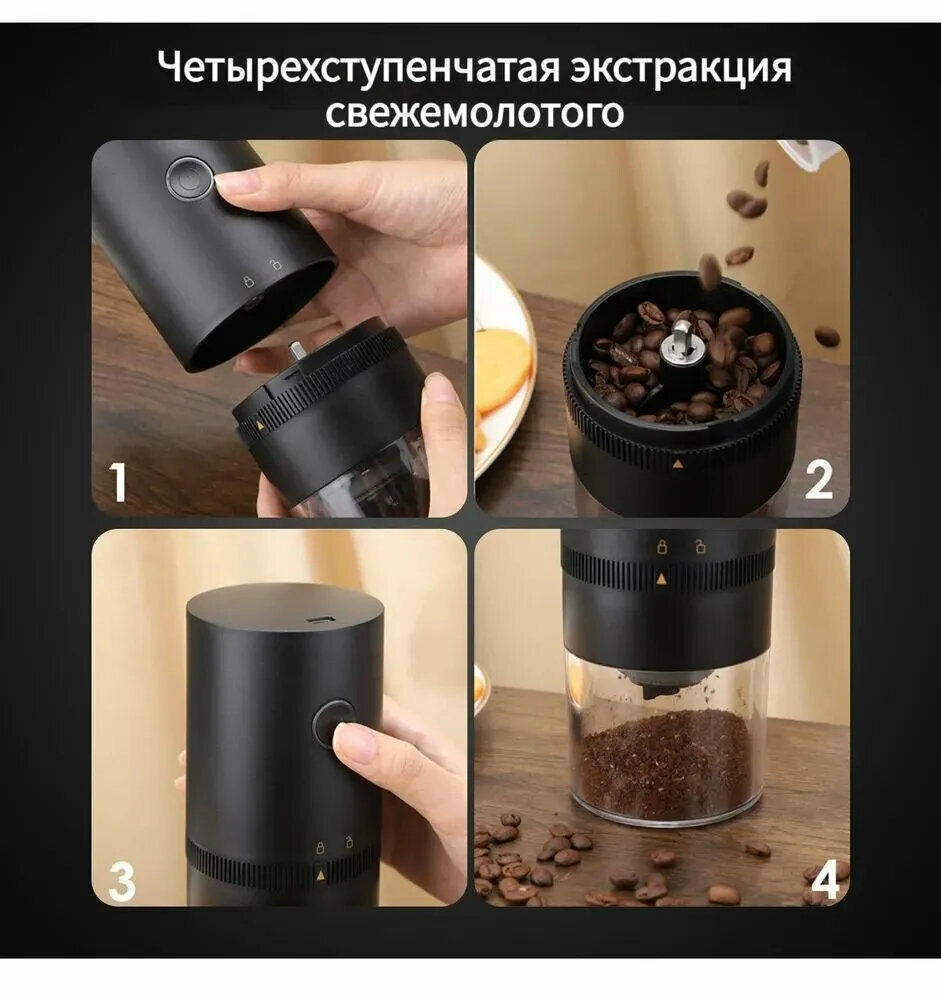 Четырехступенчатая экстракция свежемолотого

1

2

3

4