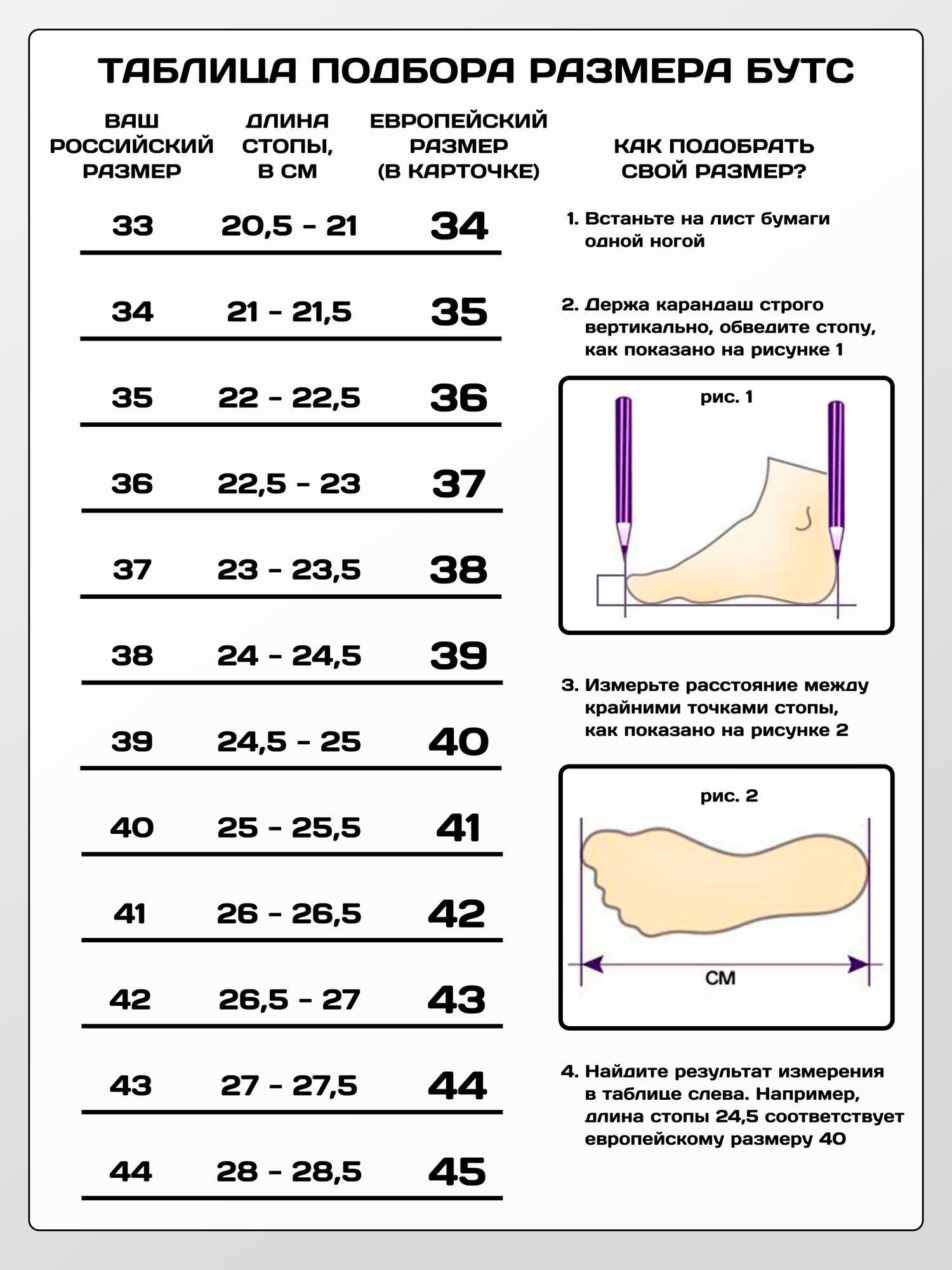 ТАБЛИЦА ПОДБОРА РАЗМЕРА БУТС

| ВАШ РОССИЙСКИЙ РАЗМЕР | ДЛИНА СТОПЫ, В СМ | ЕВРОПЕЙСКИЙ РАЗМЕР (В КАРТОЧКЕ) |
|---|---|---|
| 33 | 20,5 - 21 | 34 |
| 34 | 21 - 21,5 | 35 |
| 35 | 22 - 22,5 | 36 |
| 36 | 22,5 - 23 | 37 |
| 37 | 23 - 23,5 | 38 |
| 38 | 24 - 24,5 | 39 |
| 39 | 24,5 - 25 | 40 |
| 40 | 25 - 25,5 | 41 |
| 41 | 26 - 26,5 | 42 |
| 42 | 26,5 - 27 | 43 |
| 43 | 27 - 27,5 | 44 |
| 44 | 28 - 28,5 | 45 |

КАК ПОДОБРАТЬ СВОЙ РАЗМЕР?

1. Встаньте на лист бумаги одной ногой

2. Держа карандаш строго вертикально, обведите стопу, как показано на рисунке 1

рис. 1

3. Измерьте расстояние между крайними точками стопы, как показано на рисунке 2

рис. 2

СМ

4. Найдите результат измерения в таблице слева. Например, длина стопы 24,5 соответствует европейскому размеру 40