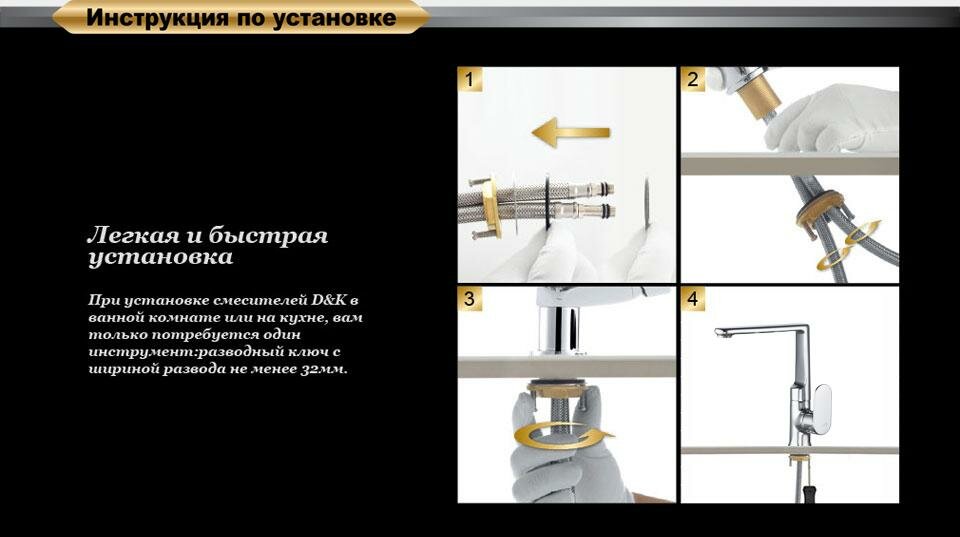 Инструкция по установке

Легкая и быстрая установка

При установке смесителей D&K в ванной комнате или на кухне, вам только потребуется один инструмент:разводный ключ с шириной развода не менее 32мм.

1

2

3

4