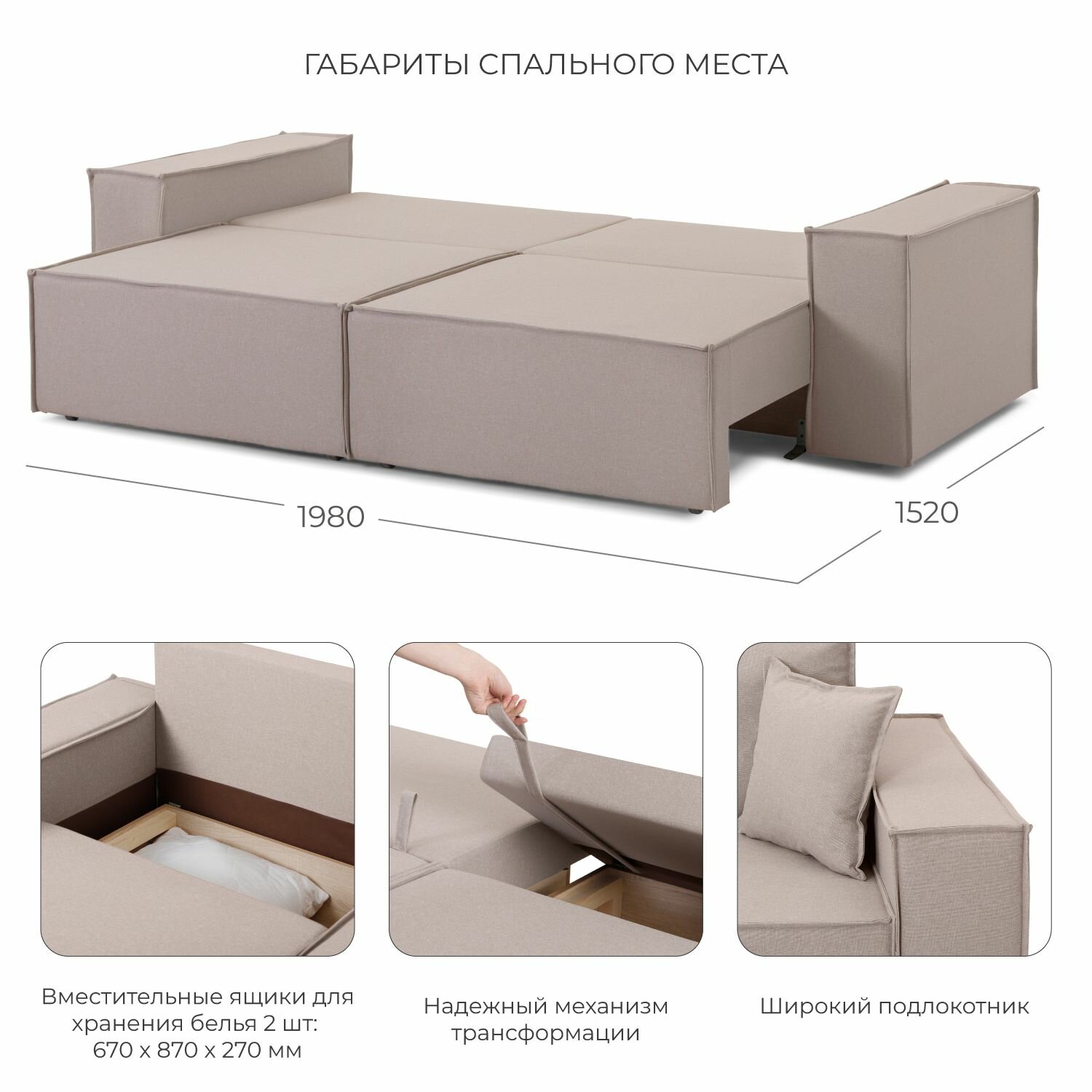 ГАБАРИТЫ СПАЛЬНОГО МЕСТА

1980

1520

Вместительные ящики для хранения белья 2 шт: 670 х 870 х 270 мм

Надежный механизм трансформации

Широкий подлокотник