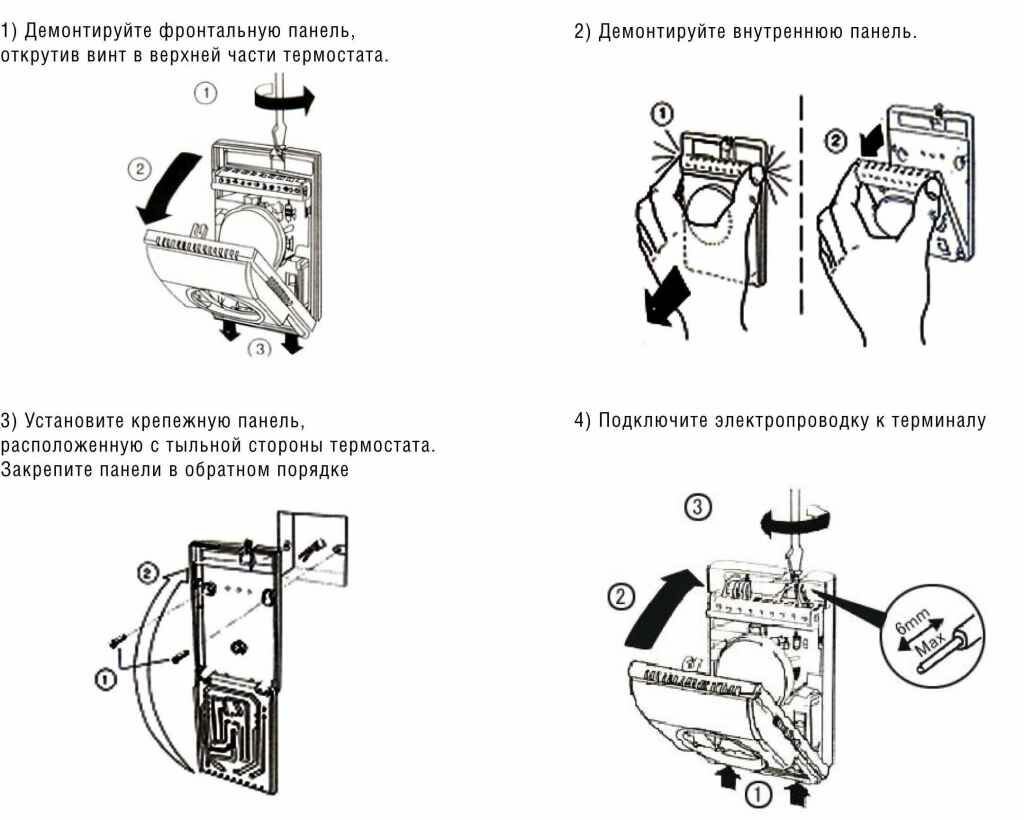 1) Демонтируйте фронтальную панель, открутив винт в верхней части термостата.

①
②
③

2) Демонтируйте внутреннюю панель.

①
②

3) Установите крепежную панель, расположенную с тыльной стороны термостата. Закрепите панели в обратном порядке

②
①

4) Подключите электропроводку к терминалу

③
②
6mm
Max
①