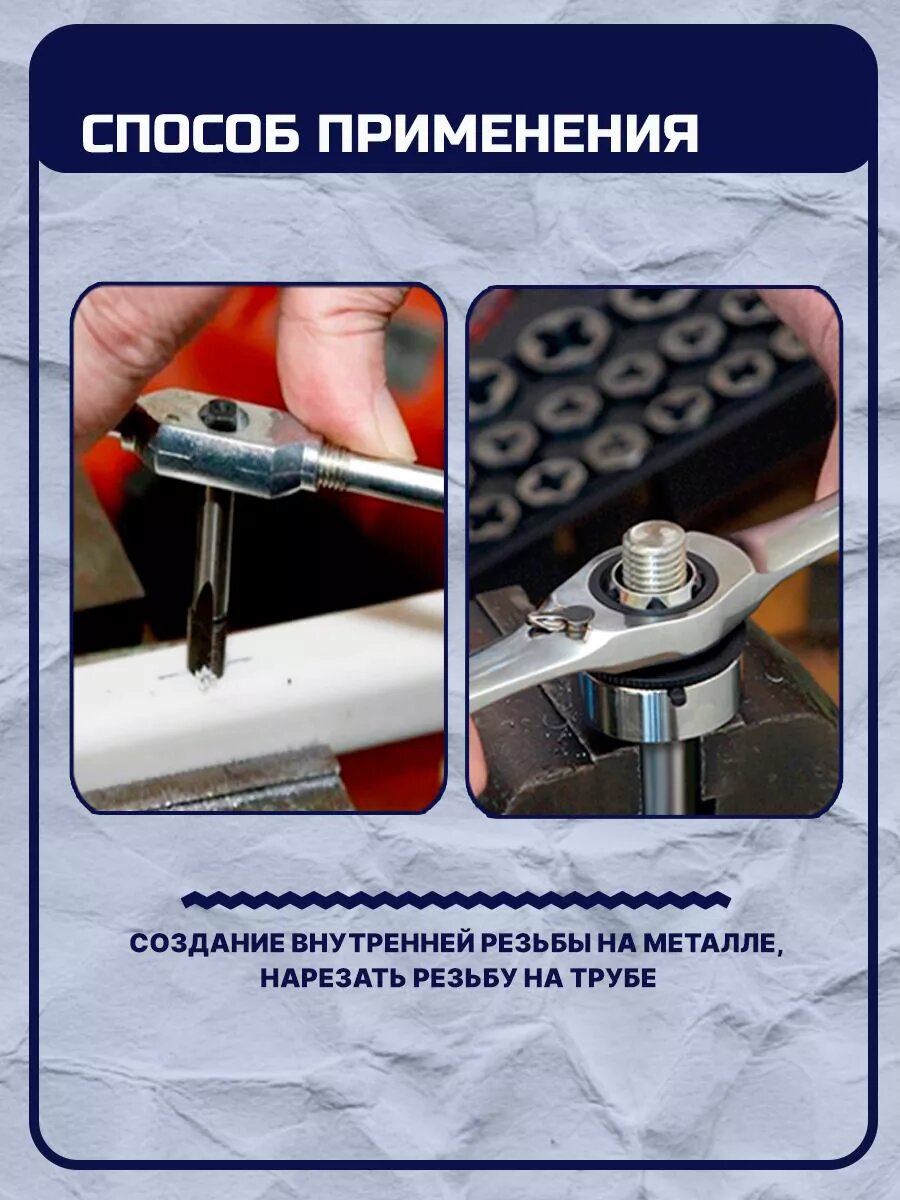 СПОСОБ ПРИМЕНЕНИЯ

СОЗДАНИЕ ВНУТРЕННЕЙ РЕЗЬБЫ НА МЕТАЛЛЕ, НАРЕЗАТЬ РЕЗЬБУ НА ТРУБЕ